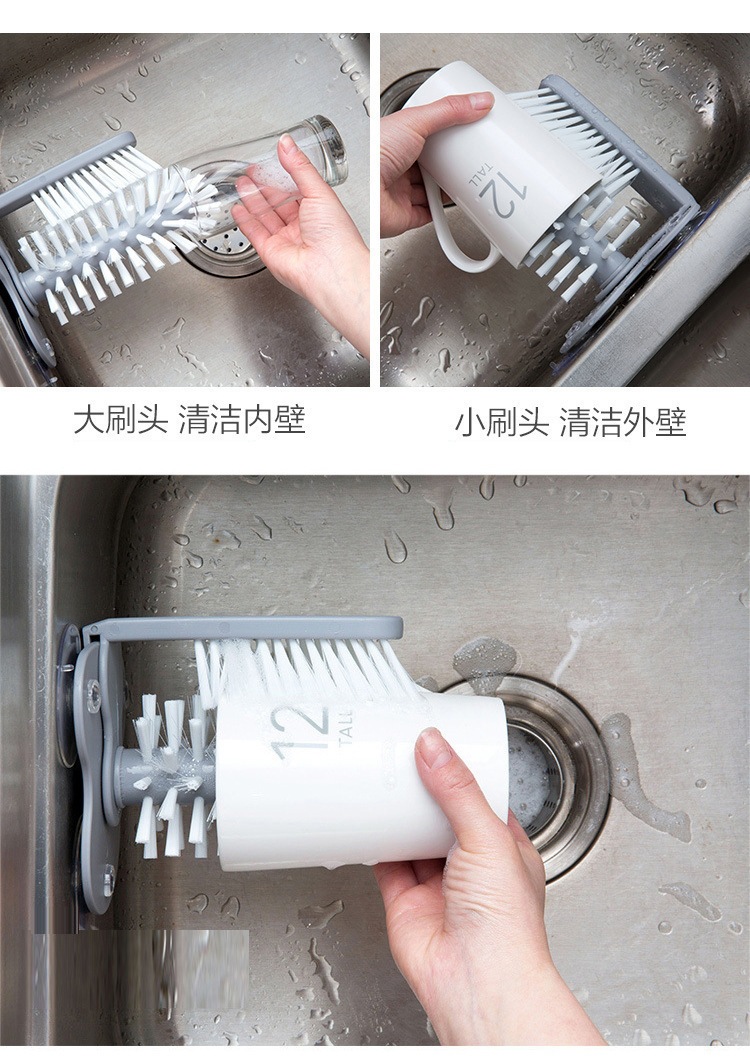 12 TALL

大刷头 清洁内壁

小刷头 清洁外壁

12 TALL