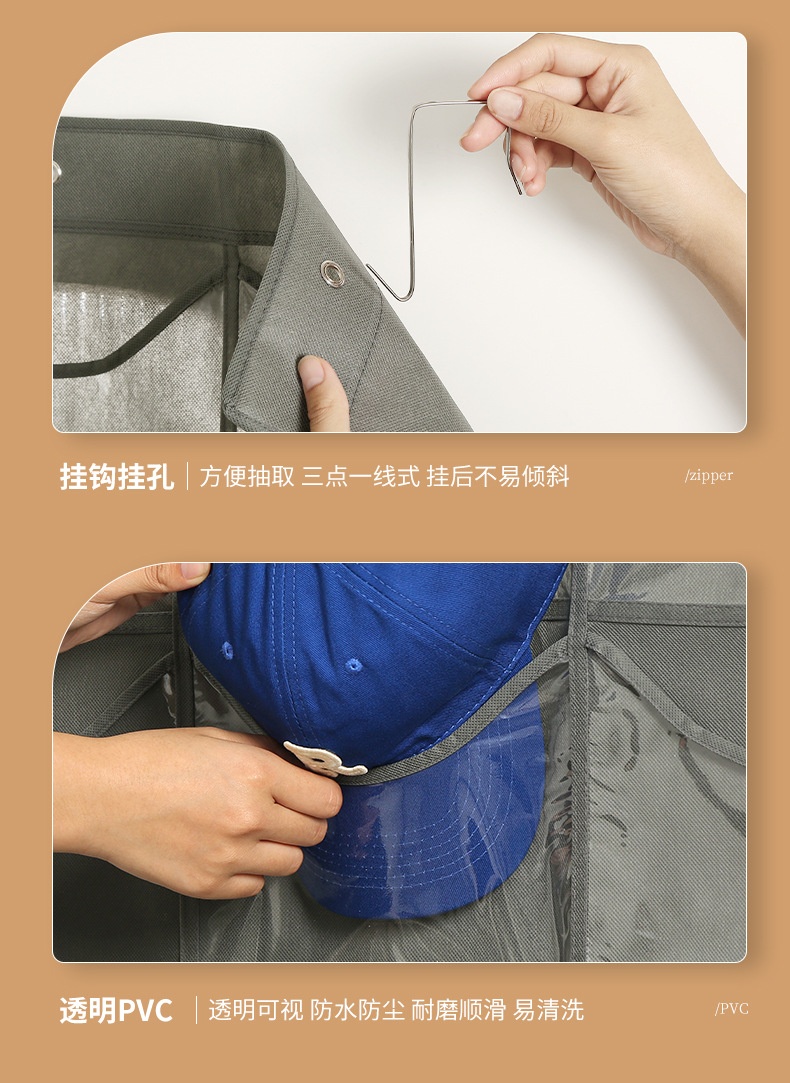 挂钩挂孔 | 方便抽取 三点一线式 挂后不易倾斜

/zipper

透明PVC | 透明可视 防水防尘 耐磨顺滑 易清洗

/PVC