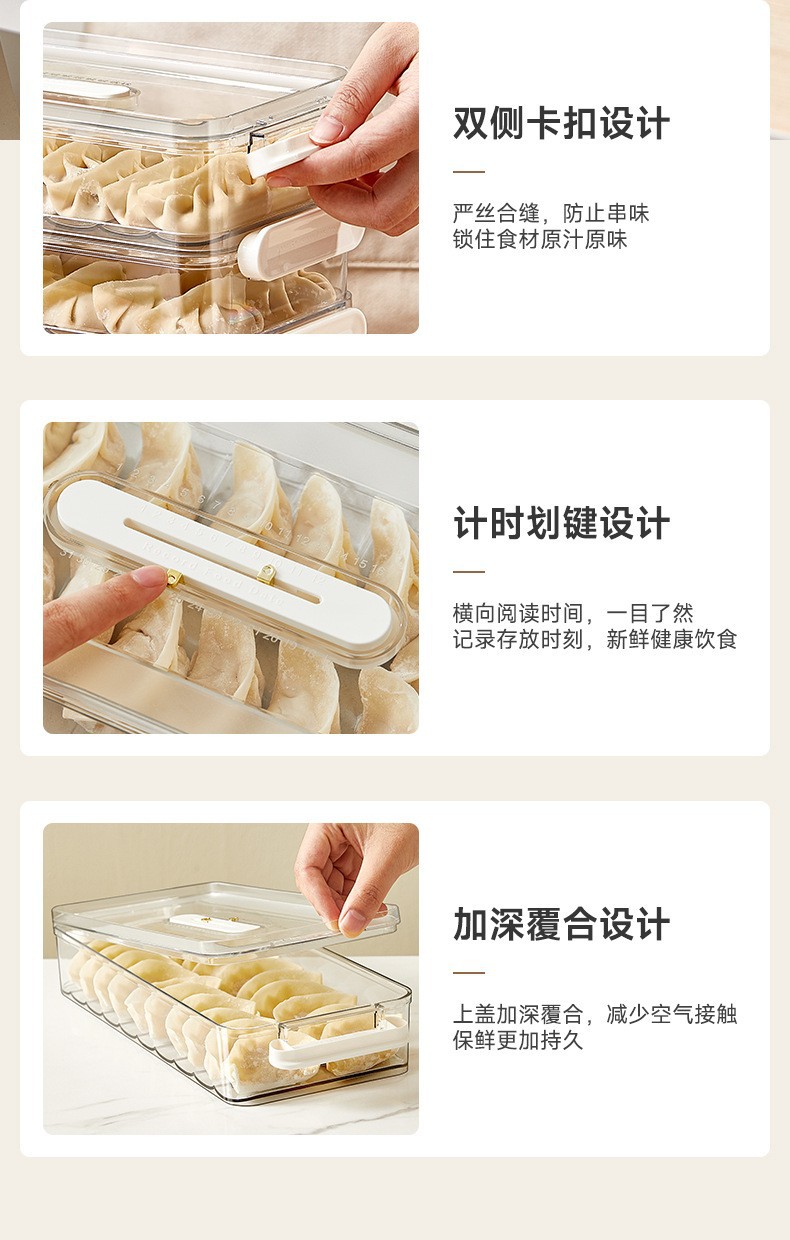 双侧卡扣设计

严丝合缝，防止串味
锁住食材原汁原味

计时划键设计

横向阅读时间，一目了然
记录存放时刻，新鲜健康饮食

加深覆合设计

上盖加深覆合，减少空气接触
保鲜更加持久