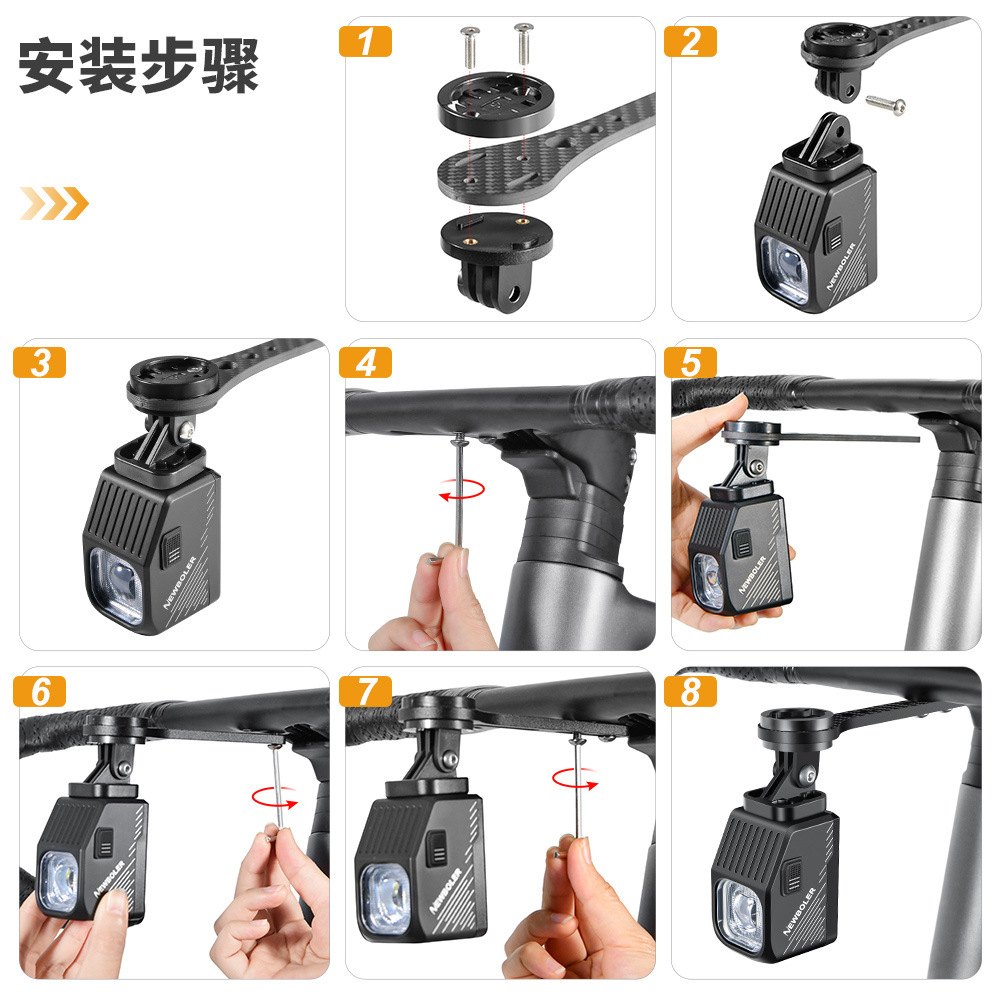 安装步骤

1

2

NEWBOLER

3

NEWBOLER

4

5

NEWBOLER

6

NEWBOLER

7

NEWBOLER

8