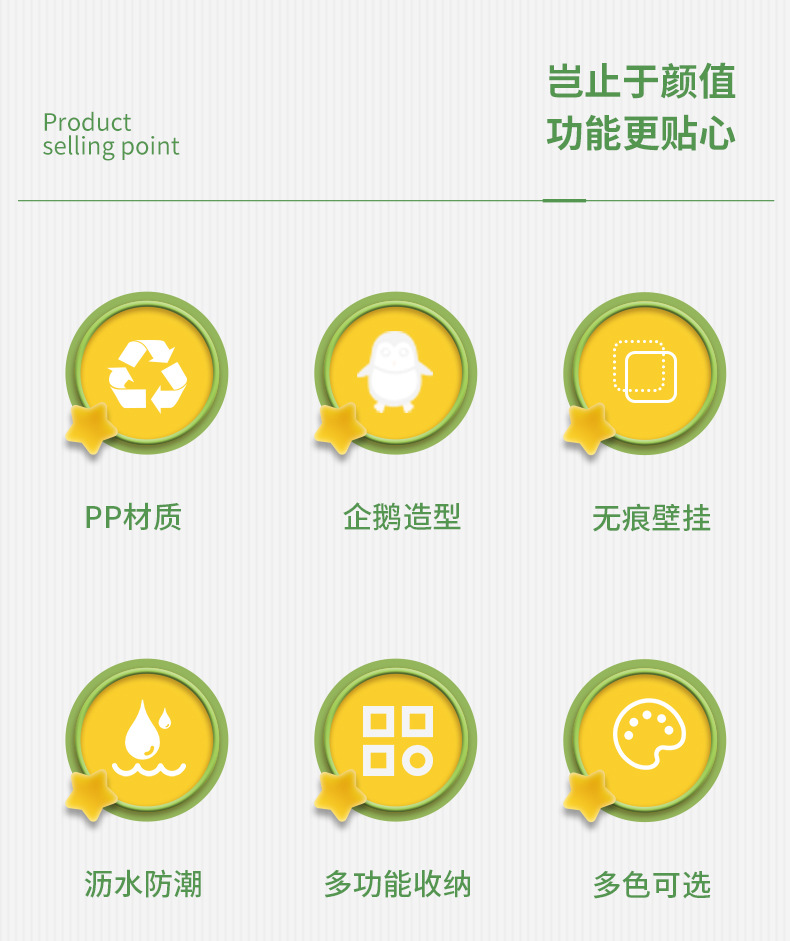 Product
selling point

岂止于颜值
功能更贴心

PP材质

企鹅造型

无痕壁挂

沥水防潮

多功能收纳

多色可选