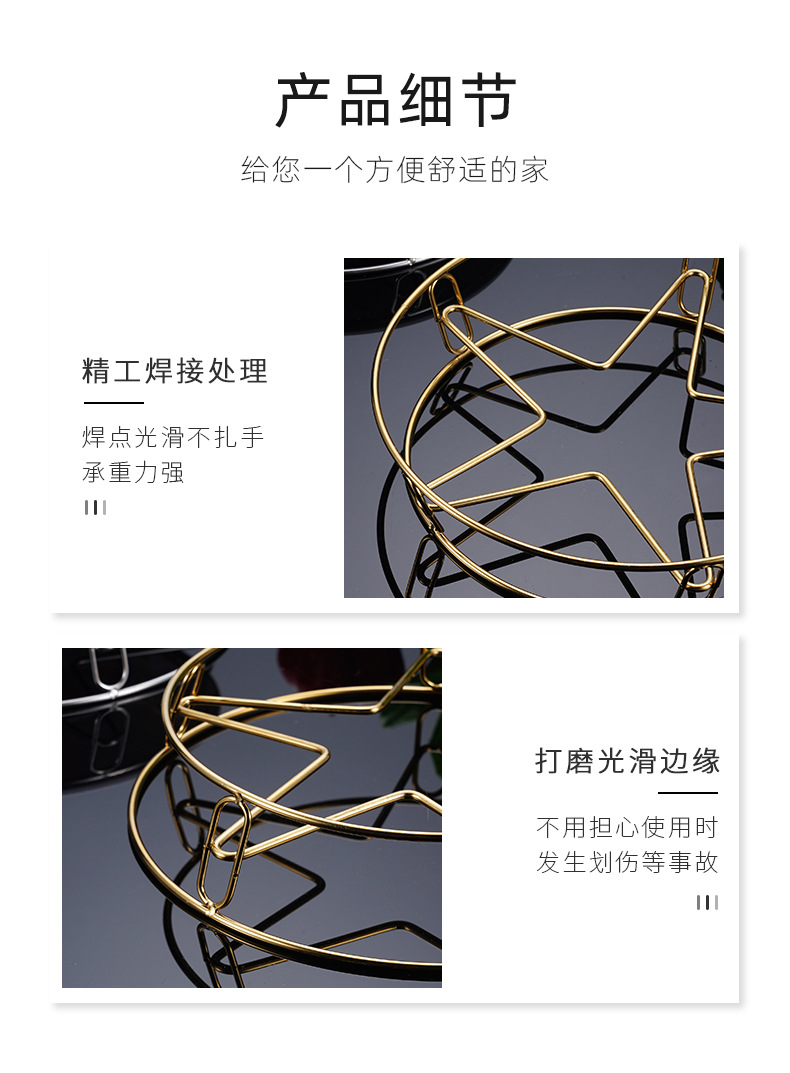 产品细节

给您一个方便舒适的家

精工焊接处理

焊点光滑不扎手
承重力强

打磨光滑边缘

不用担心使用时
发生划伤等事故