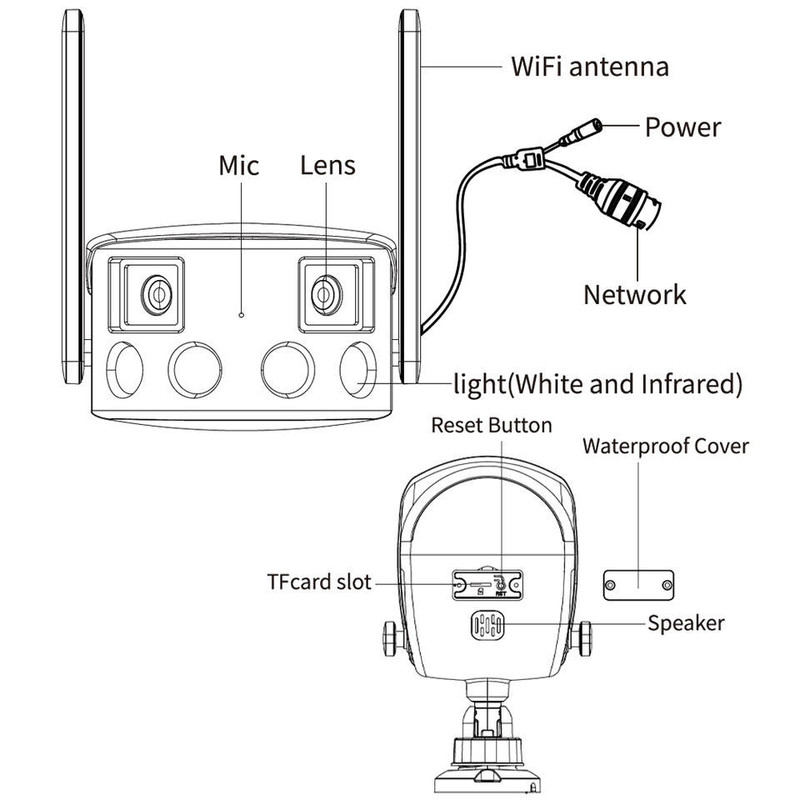 WiFi antenna
Power
Mic
Lens
Network
light(White and Infrared)
Reset Button
Waterproof Cover
TFcard slot
RST
Speaker