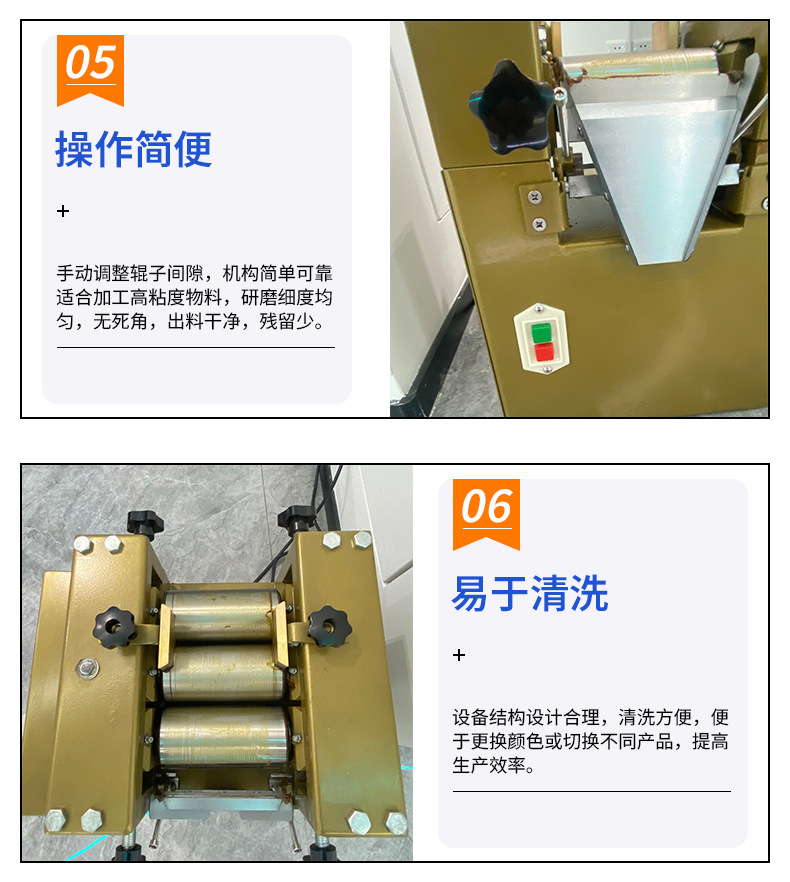 05

操作简便

+

手动调整辊子间隙，机构简单可靠适合加工高粘度物料，研磨细度均匀，无死角，出料干净，残留少。

06

易于清洗

+

设备结构设计合理，清洗方便，便于更换颜色或切换不同产品，提高生产效率。