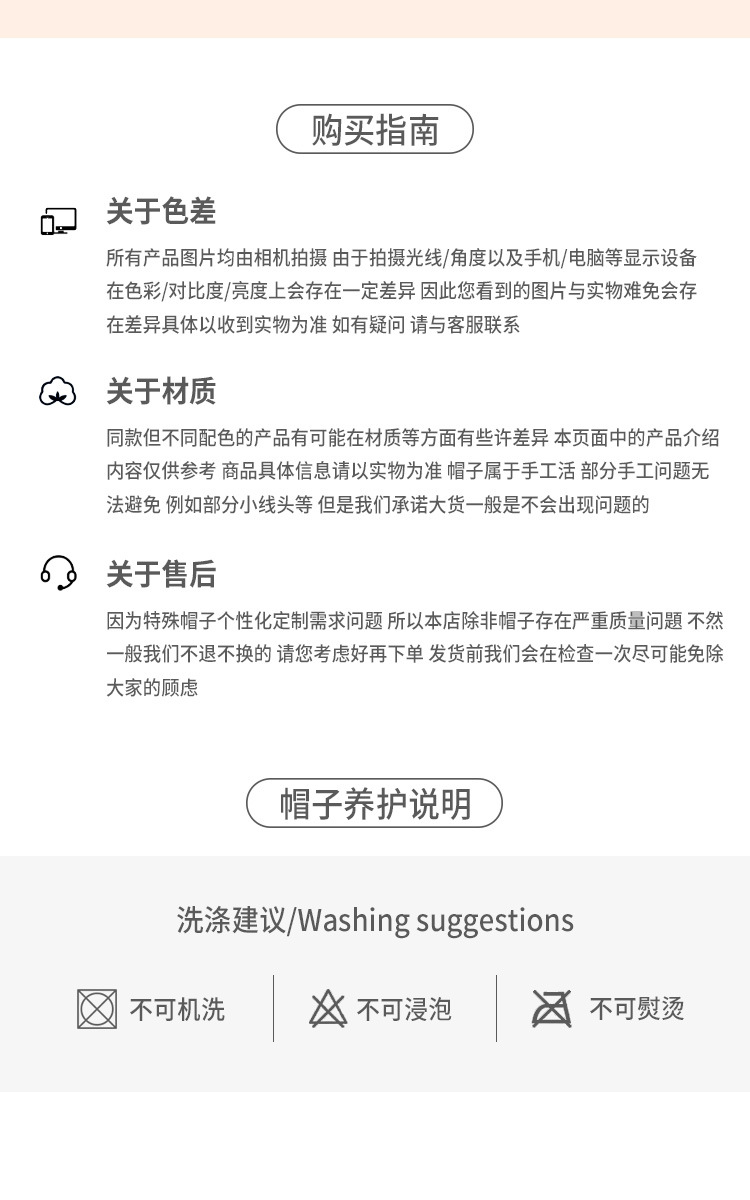 购买指南

关于色差

所有产品图片均由相机拍摄 由于拍摄光线/角度以及手机/电脑等显示设备在色彩/对比度/亮度上会存在一定差异 因此您看到的图片与实物难免会存在差异具体以收到实物为准 如有疑问 请与客服联系

关于材质

同款但不同配色的产品有可能在材质等方面有些许差异 本页面中的产品介绍内容仅供参考 商品具体信息请以实物为准 帽子属于手工活 部分手工问题无法避免 例如部分小线头等 但是我们承诺大货一般是不会出现问题的

关于售后

因为特殊帽子个性化定制需求问题 所以本店除非帽子存在严重质量问题 不然一般我们不退不换的 请您考虑好再下单 发货前我们会在检查一次尽可能免除大家的顾虑

帽子养护说明

洗涤建议/Washing suggestions

不可机洗 不可浸泡 不可熨烫