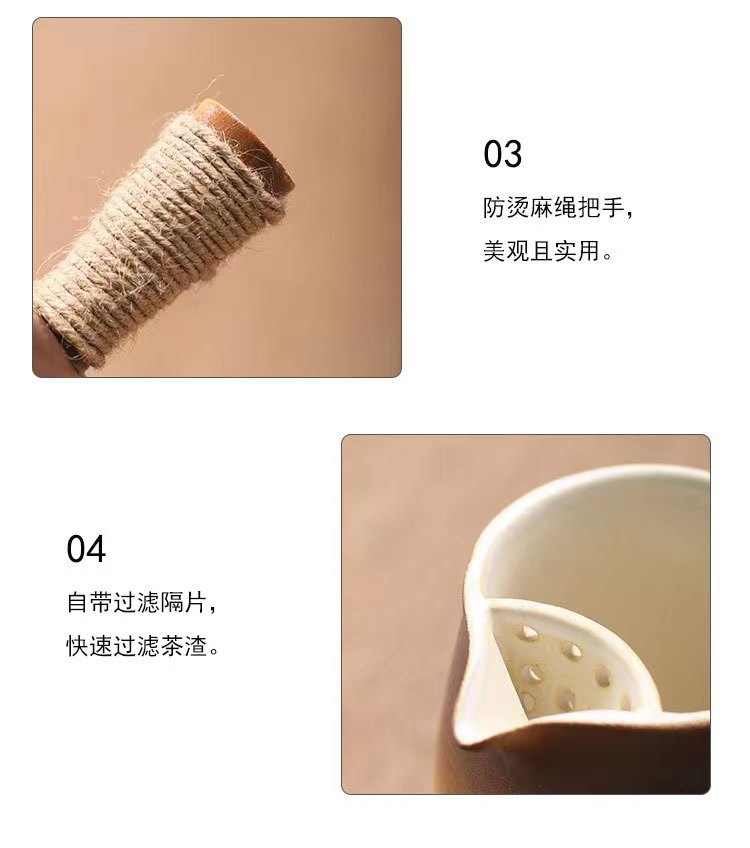 03

防烫麻绳把手，
美观且实用。

04

自带过滤隔片，
快速过滤茶渣。