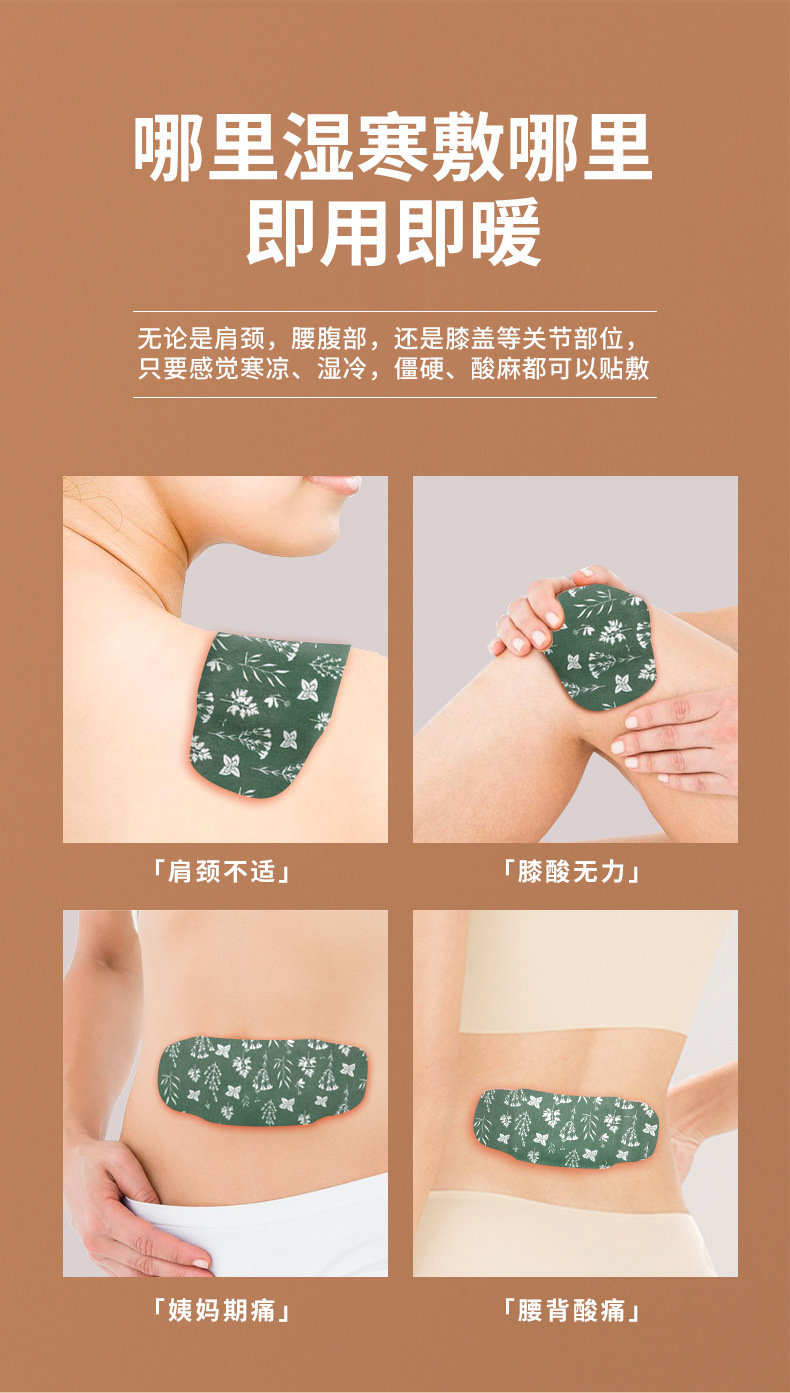 哪里湿寒敷哪里
即用即暖

无论是肩颈，腰腹部，还是膝盖等关节部位，只要感觉寒凉、湿冷，僵硬、酸麻都可以贴敷

「肩颈不适」

「膝酸无力」

「姨妈期痛」

「腰背酸痛」