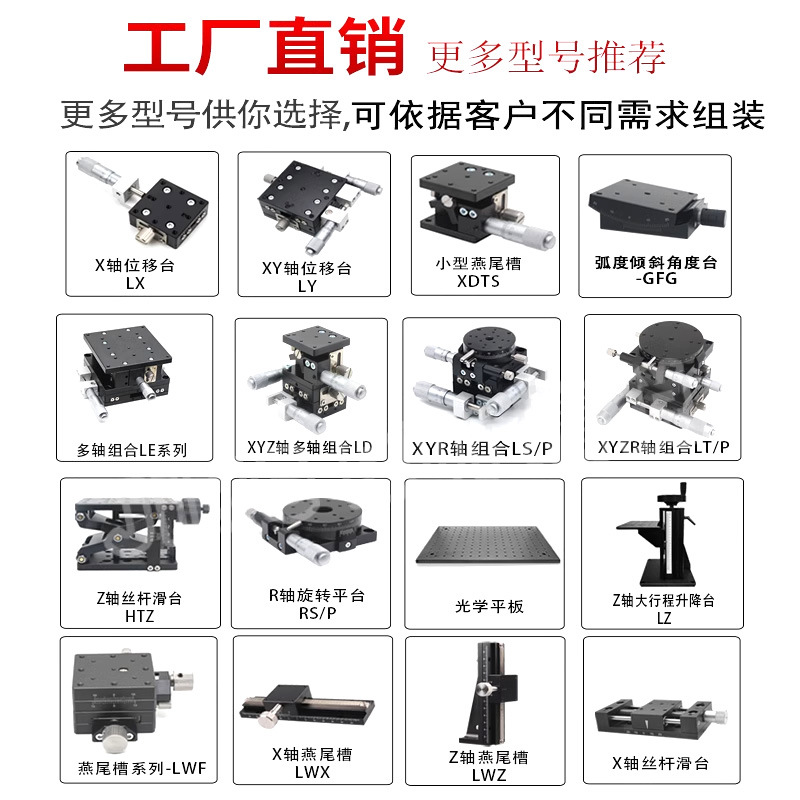 工厂直销 更多型号推荐

更多型号供你选择,可依据客户不同需求组装

X轴位移台
LX

XY轴位移台
LY

小型燕尾槽
XDTS

弧度倾斜角度台
-GFG

多轴组合LE系列

XYZ轴多轴组合LD

XYR轴组合LS/P

XYZR轴组合LT/P

Z轴丝杆滑台
HTZ

R轴旋转平台
RS/P

光学平板

Z轴大行程升降台
LZ

燕尾槽系列-LWF

X轴燕尾槽
LWX

Z轴燕尾槽
LWZ

X轴丝杆滑台