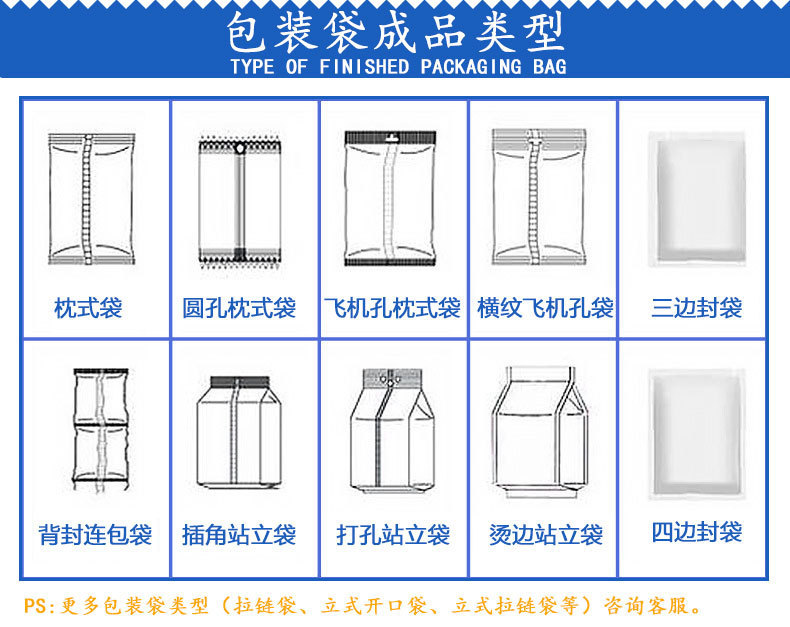 包装袋成品类型
TYPE OF FINISHED PACKAGING BAG

| 枕式袋 | 圆孔枕式袋 | 飞机孔枕式袋 | 横纹飞机孔袋 | 三边封袋 |
|---|---|---|---|---|
| 背封连包袋 | 插角站立袋 | 打孔站立袋 | 烫边站立袋 | 四边封袋 |

PS:更多包装袋类型（拉链袋、立式开口袋、立式拉链袋等）咨询客服。