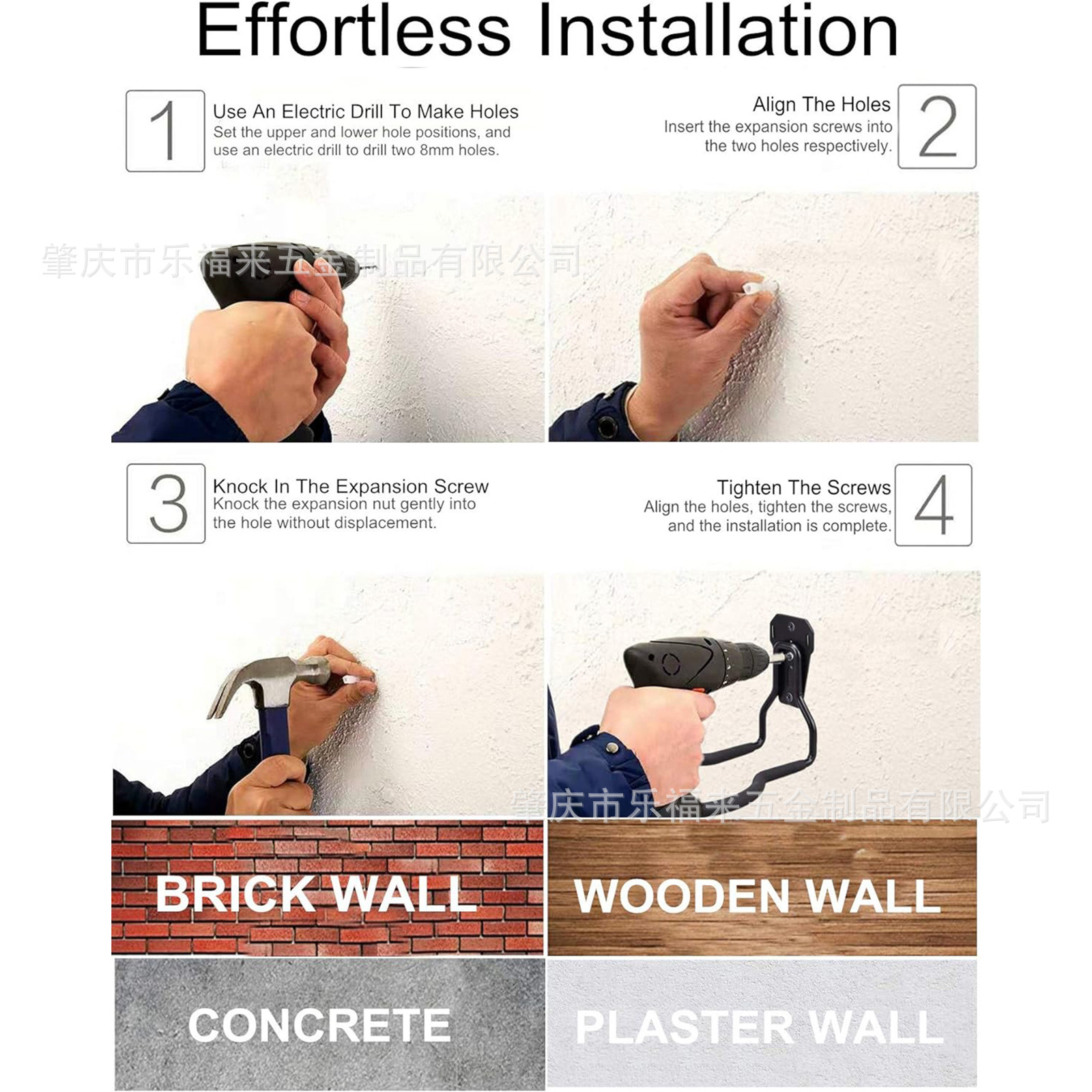 Effortless Installation

1
Use An Electric Drill To Make Holes
Set the upper and lower hole positions, and use an electric drill to drill two 8mm holes.

Align The Holes
Insert the expansion screws into the two holes respectively.
2

肇庆市乐福来五金制品有限公司

3
Knock In The Expansion Screw
Knock the expansion nut gently into the hole without displacement.

Tighten The Screws
Align the holes, tighten the screws, and the installation is complete.
4

肇庆市乐福来五金制品有限公司

BRICK WALL

WOODEN WALL

CONCRETE

PLASTER WALL