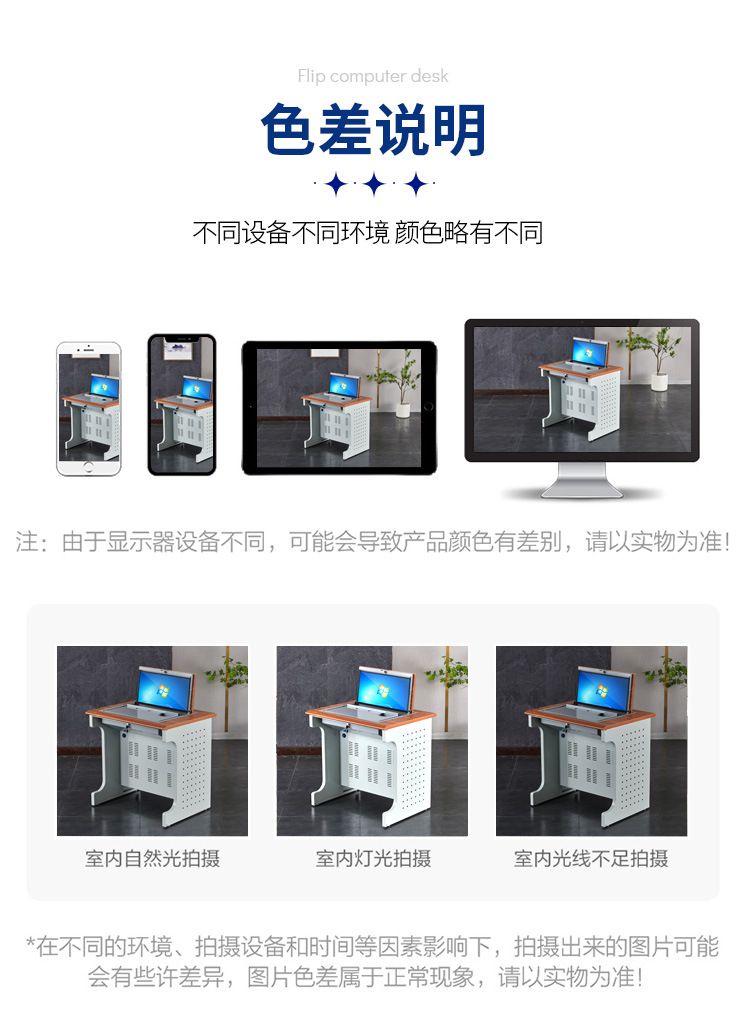 Flip computer desk

色差说明

不同设备不同环境 颜色略有不同

注：由于显示器设备不同，可能会导致产品颜色有差别，请以实物为准!

室内自然光拍摄

室内灯光拍摄

室内光线不足拍摄

*在不同的环境、拍摄设备和时间等因素影响下，拍摄出来的图片可能会有些许差异，图片色差属于正常现象，请以实物为准!