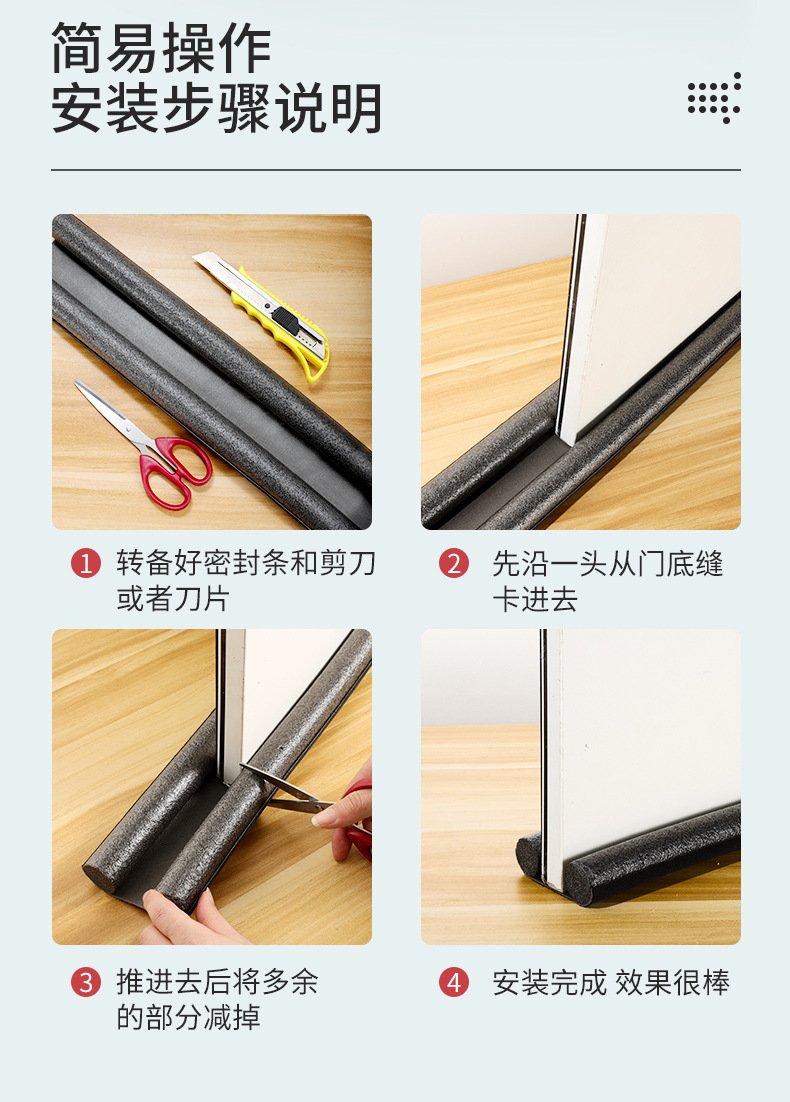 简易操作
安装步骤说明

1 转备好密封条和剪刀或者刀片

2 先沿一头从门底缝卡进去

3 推进去后将多余的部分减掉

4 安装完成 效果很棒