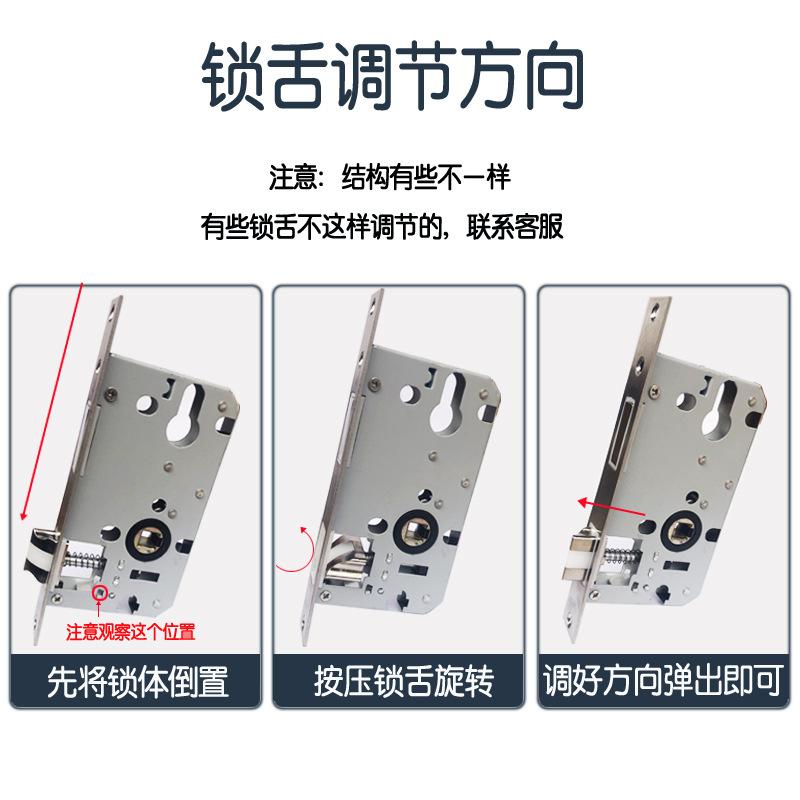 锁舌调节方向

注意：结构有些不一样

有些锁舌不这样调节的，联系客服

注意观察这个位置

先将锁体倒置

按压锁舌旋转

调好方向弹出即可