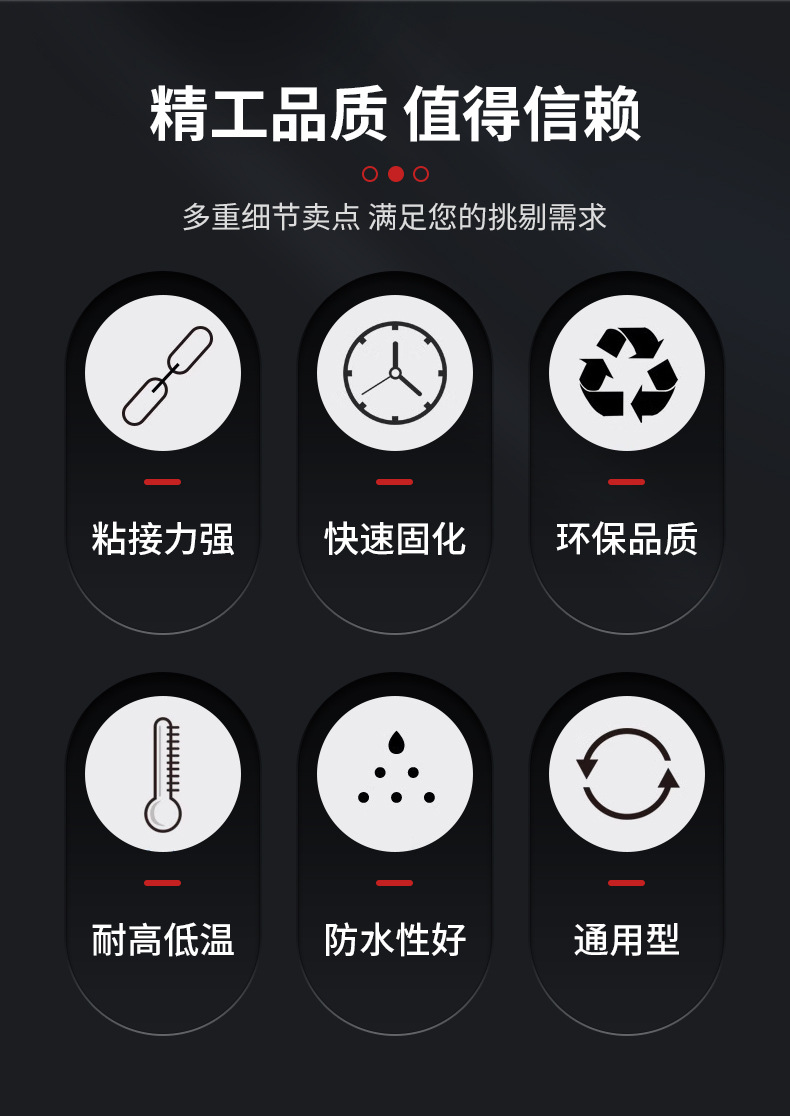 精工品质 值得信赖

多重细节卖点 满足您的挑剔需求

粘接力强

快速固化

环保品质

耐高低温

防水性好

通用型