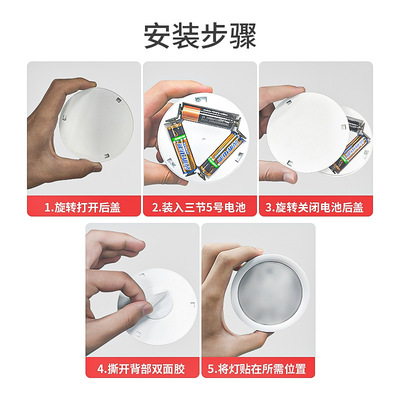 安装步骤

1.旋转打开后盖

2.装入三节5号电池

3.旋转关闭电池后盖

4.撕开背部双面胶

5.将灯贴在所需位置