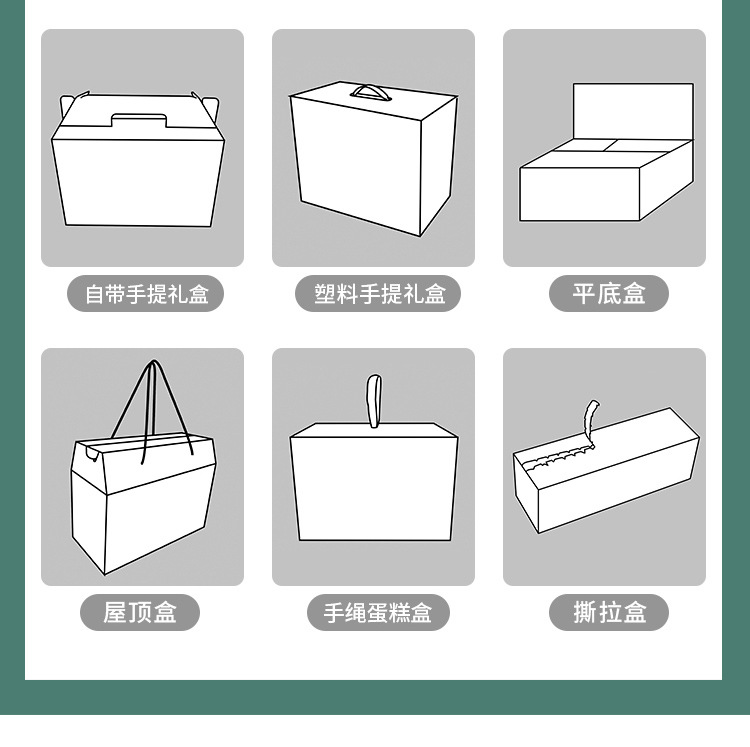 自带手提礼盒

塑料手提礼盒

平底盒

屋顶盒

手绳蛋糕盒

撕拉盒