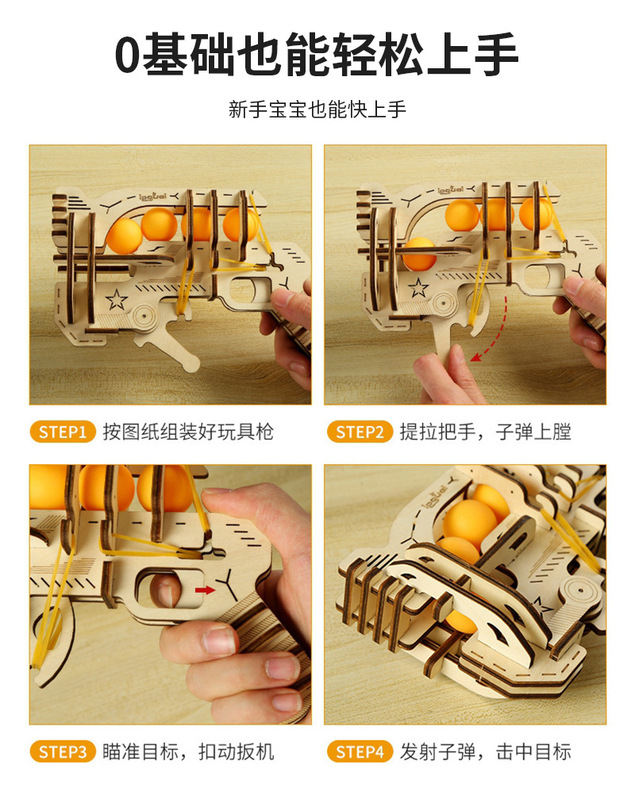 0基础也能轻松上手

新手宝宝也能快上手

STEP1 按图纸组装好玩具枪

STEP2 提拉把手，子弹上膛

STEP3 瞄准目标，扣动扳机

STEP4 发射子弹，击中目标