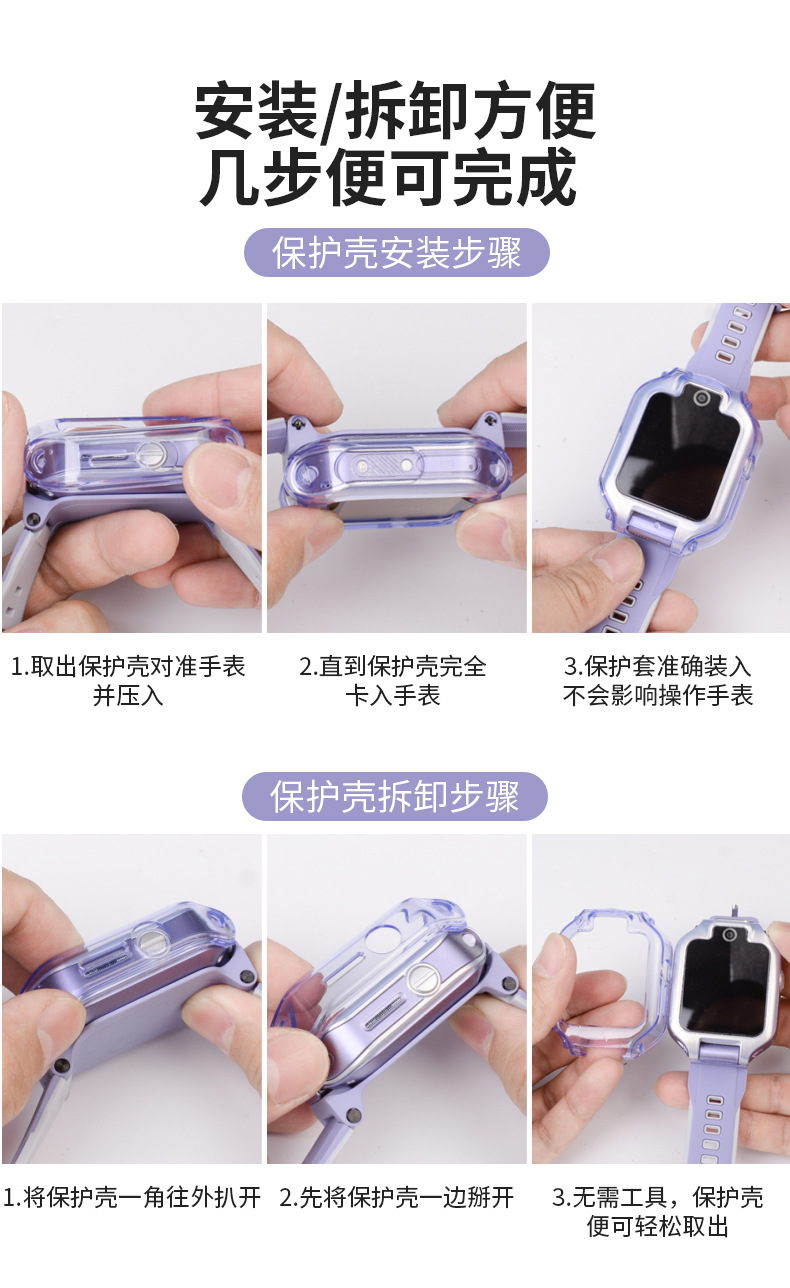 安装/拆卸方便
几步便可完成

保护壳安装步骤

1.取出保护壳对准手表并压入

2.直到保护壳完全卡入手表

3.保护套准确装入不会影响操作手表

保护壳拆卸步骤

1.将保护壳一角往外扒开

2.先将保护壳一边掰开

3.无需工具，保护壳便可轻松取出