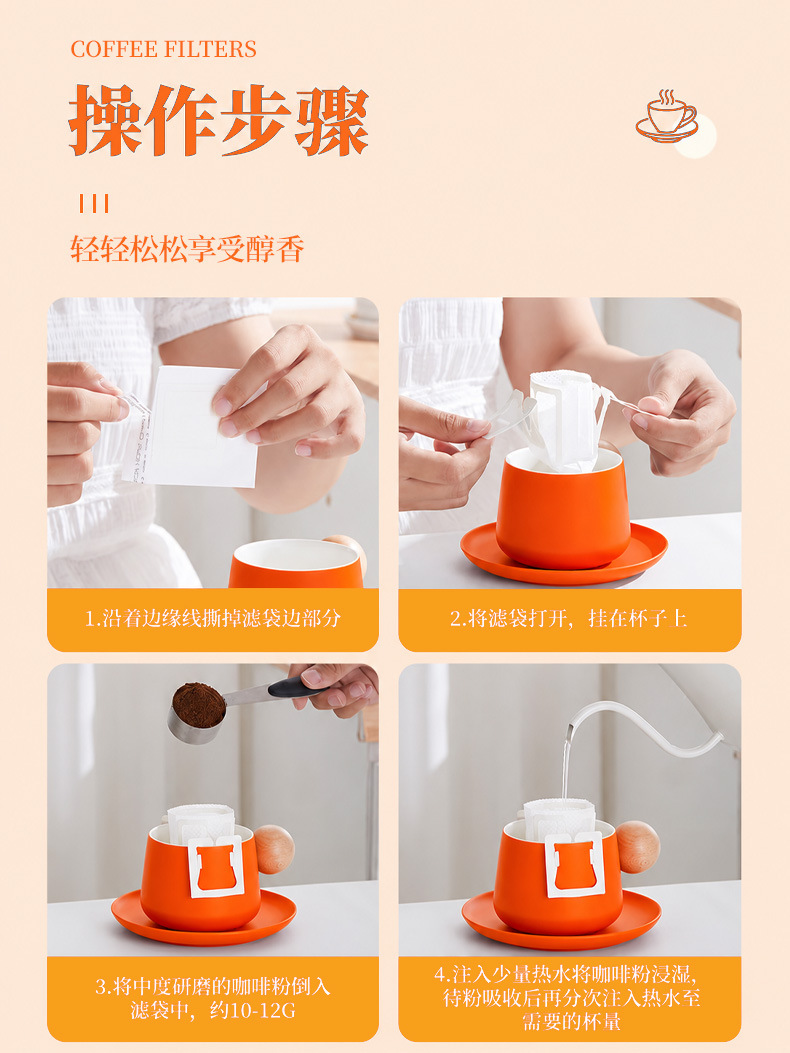 COFFEE FILTERS

操作步骤

轻轻松松享受醇香

1.沿着边缘线撕掉滤袋边部分

2.将滤袋打开，挂在杯子上

3.将中度研磨的咖啡粉倒入滤袋中，约10-12G

4.注入少量热水将咖啡粉浸湿，待粉吸收后再分次注入热水至需要的杯量