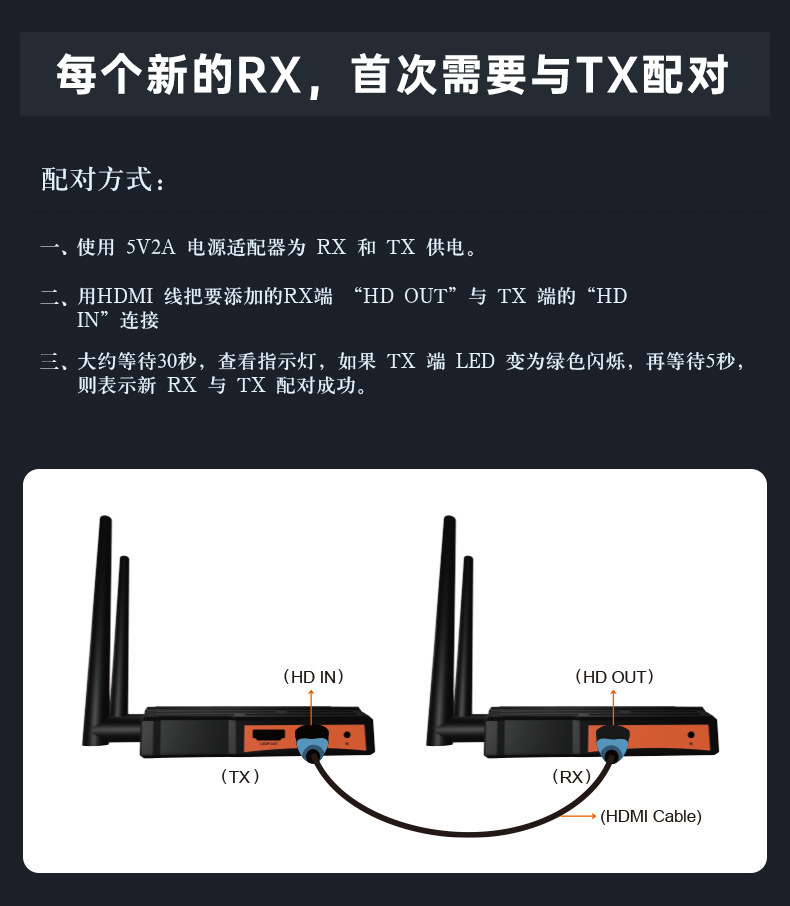 每个新的RX，首次需要与TX配对

配对方式：

一、使用 5V2A 电源适配器为 RX 和 TX 供电。

二、用HDMI 线把要添加的RX端 “HD OUT”与 TX 端的“HD IN”连接

三、大约等待30秒，查看指示灯，如果 TX 端 LED 变为绿色闪烁，再等待5秒，则表示新 RX 与 TX 配对成功。

（HD IN）

（HD OUT）

（TX）

（RX）

(HDMI Cable)