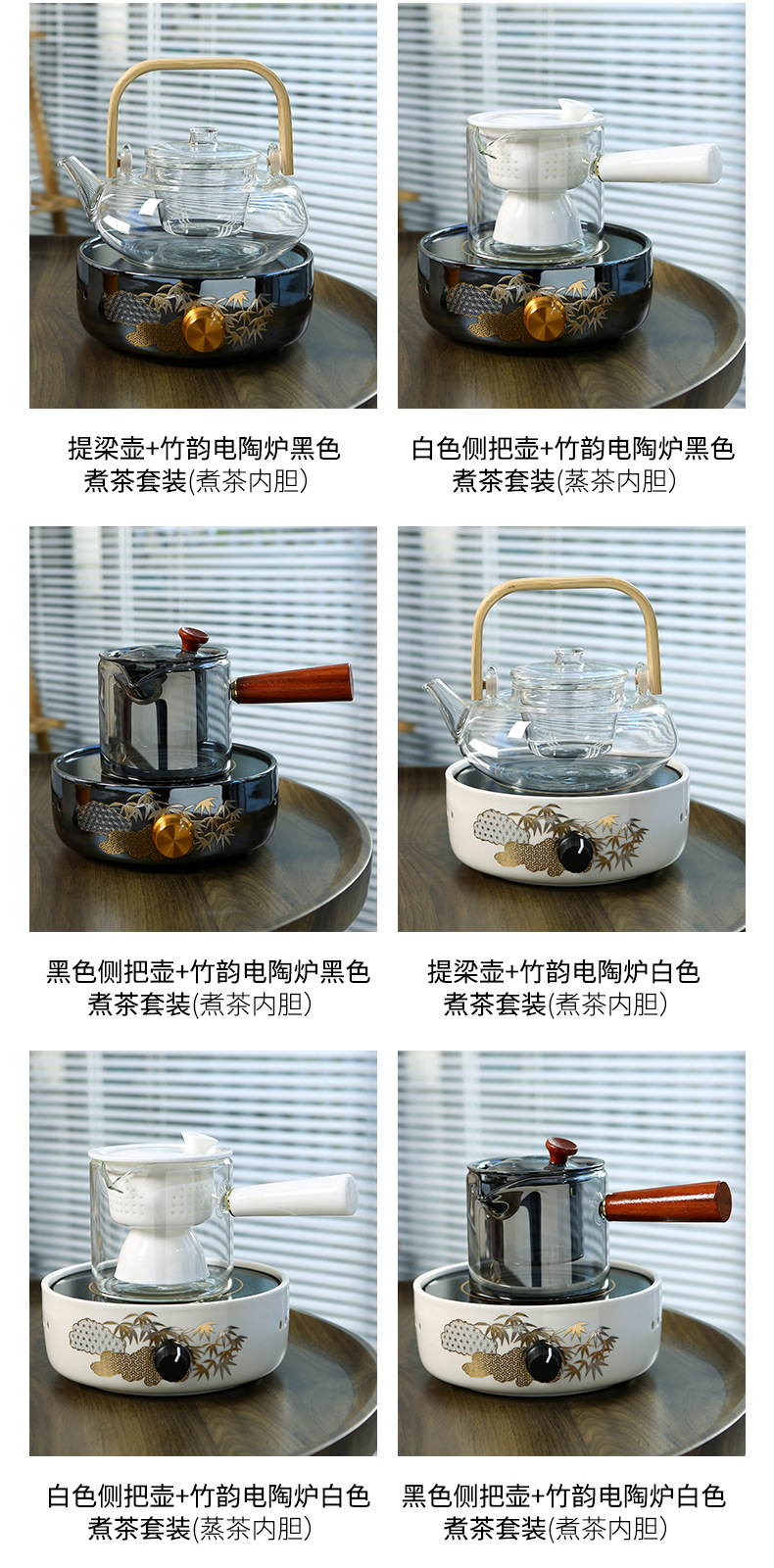 提梁壶+竹韵电陶炉黑色
煮茶套装(煮茶内胆)

白色侧把壶+竹韵电陶炉黑色
煮茶套装(蒸茶内胆)

黑色侧把壶+竹韵电陶炉黑色
煮茶套装(煮茶内胆)

提梁壶+竹韵电陶炉白色
煮茶套装(煮茶内胆)

白色侧把壶+竹韵电陶炉白色
煮茶套装(蒸茶内胆)

黑色侧把壶+竹韵电陶炉白色
煮茶套装(煮茶内胆)