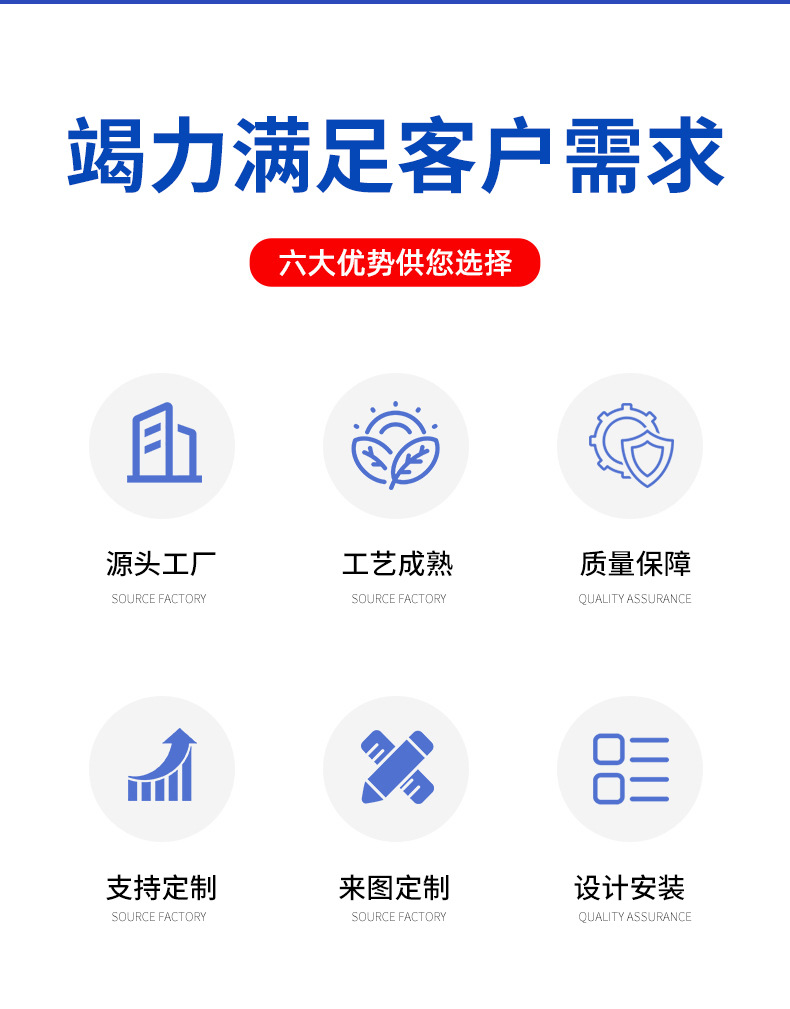 竭力满足客户需求

六大优势供您选择

源头工厂
SOURCE FACTORY

工艺成熟
SOURCE FACTORY

质量保障
QUALITY ASSURANCE

支持定制
SOURCE FACTORY

来图定制
SOURCE FACTORY

设计安装
QUALITY ASSURANCE