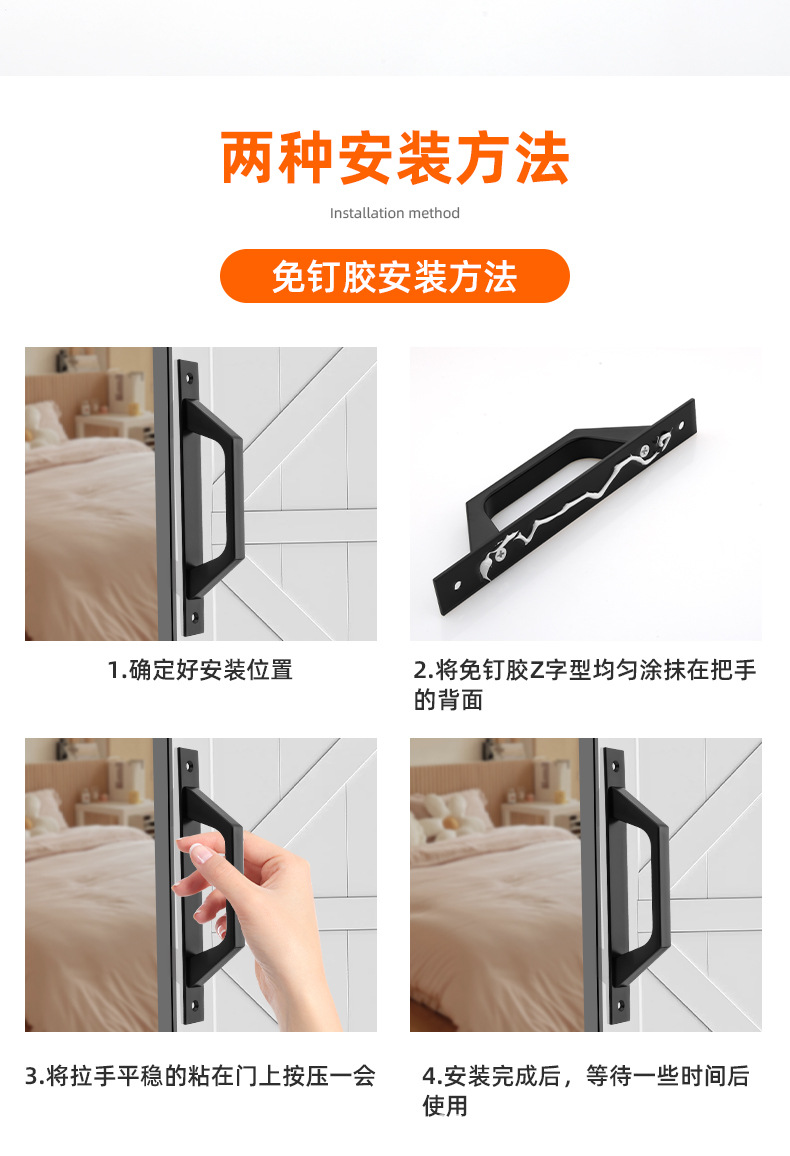 两种安装方法

Installation method

免钉胶安装方法

1.确定好安装位置

2.将免钉胶Z字型均匀涂抹在把手的背面

3.将拉手平稳的粘在门上按压一会

4.安装完成后，等待一些时间后使用