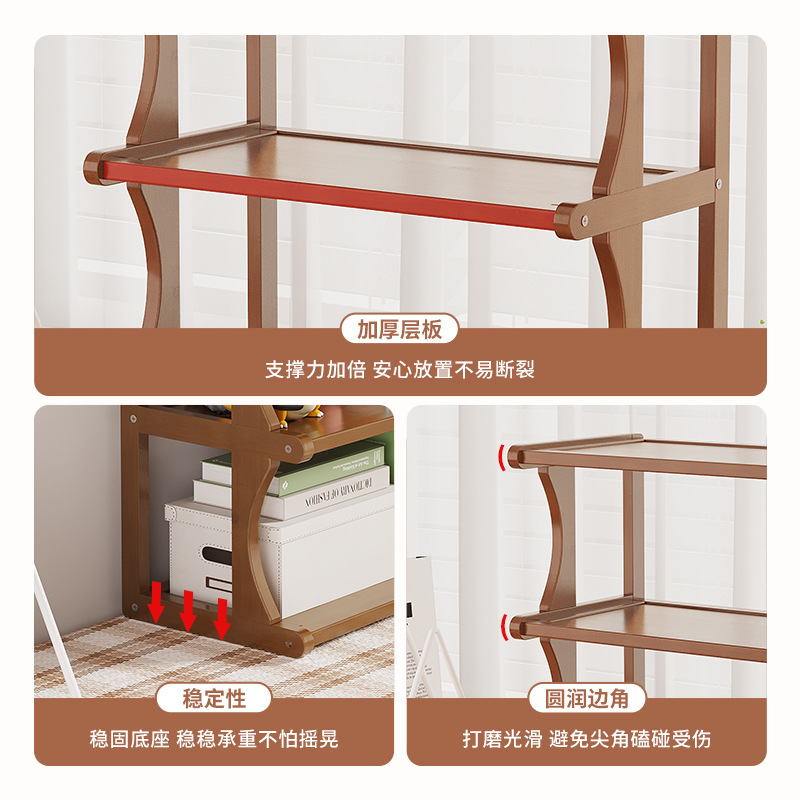 加厚层板

支撑力加倍 安心放置不易断裂

DICTIONARY OF FASHION

稳定性

稳固底座 稳稳承重不怕摇晃

圆润边角

打磨光滑 避免尖角磕碰受伤