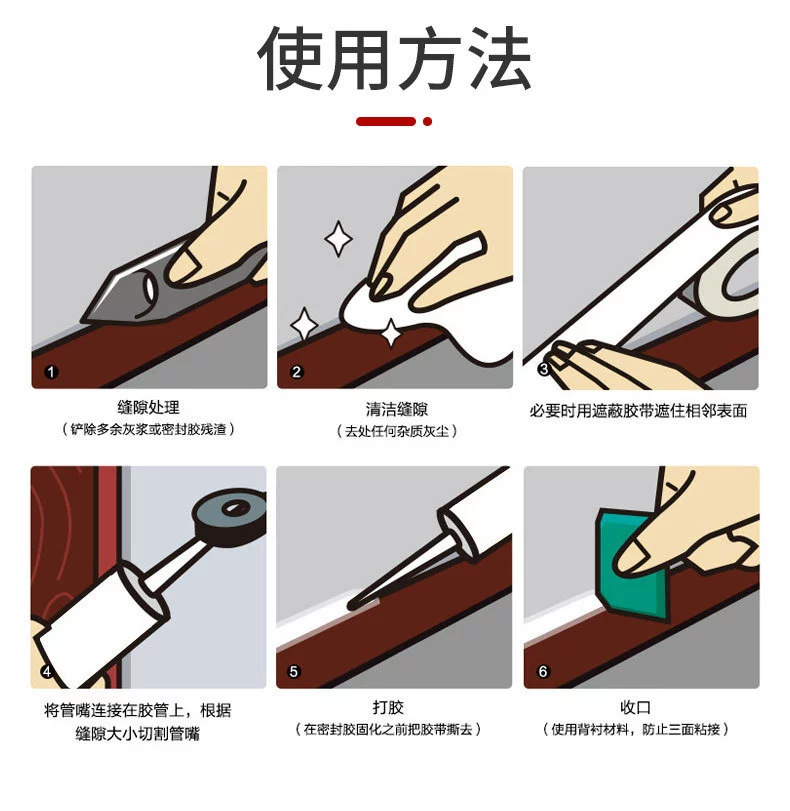 使用方法

1

缝隙处理

（铲除多余灰浆或密封胶残渣）

2

清洁缝隙

（去处任何杂质灰尘）

3

必要时用遮蔽胶带遮住相邻表面

4

将管嘴连接在胶管上，根据缝隙大小切割管嘴

5

打胶

（在密封胶固化之前把胶带撕去）

6

收口

（使用背衬材料，防止三面粘接）