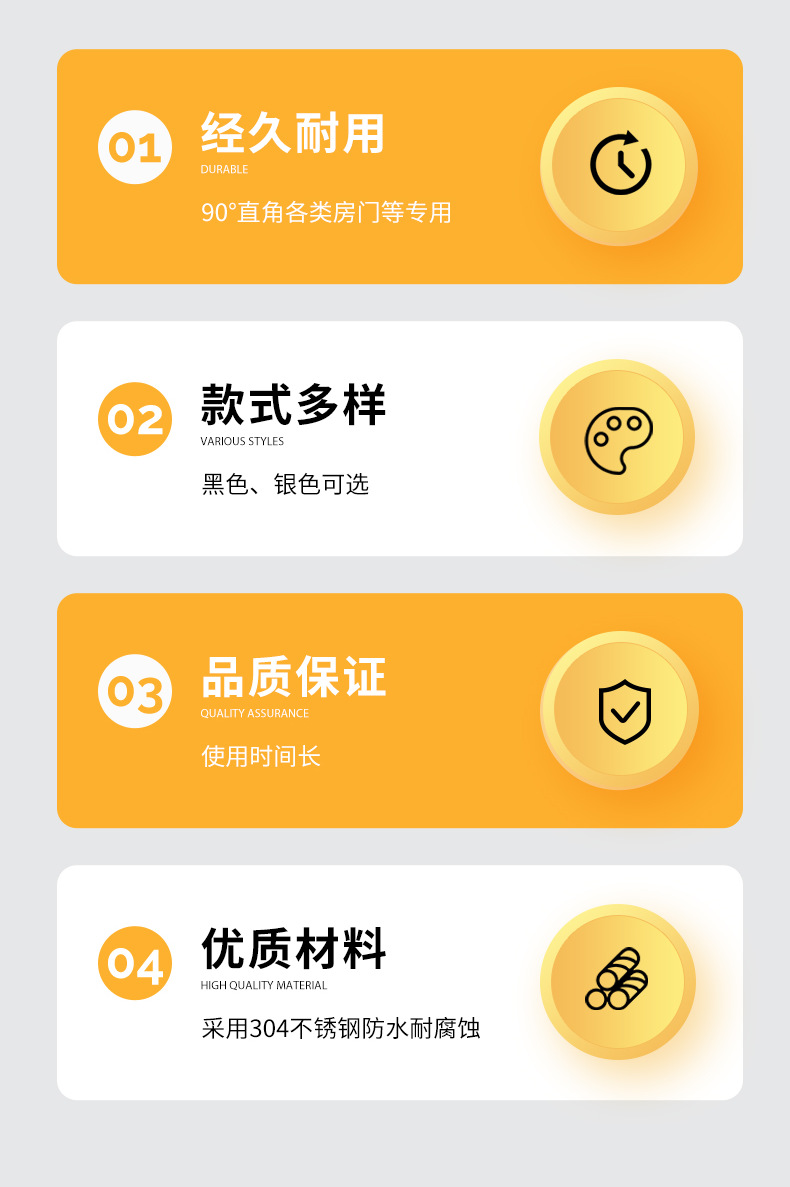 01

经久耐用
DURABLE

90°直角各类房门等专用

02

款式多样
VARIOUS STYLES

黑色、银色可选

03

品质保证
QUALITY ASSURANCE

使用时间长

04

优质材料
HIGH QUALITY MATERIAL

采用304不锈钢防水耐腐蚀