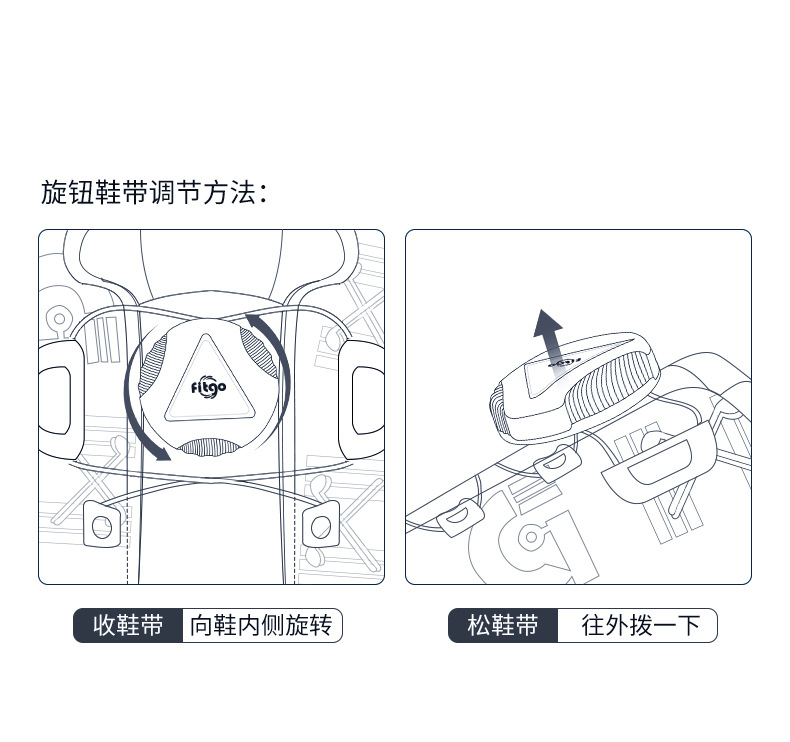 旋钮鞋带调节方法：

fitgo

收鞋带 向鞋内侧旋转

松鞋带 往外拨一下