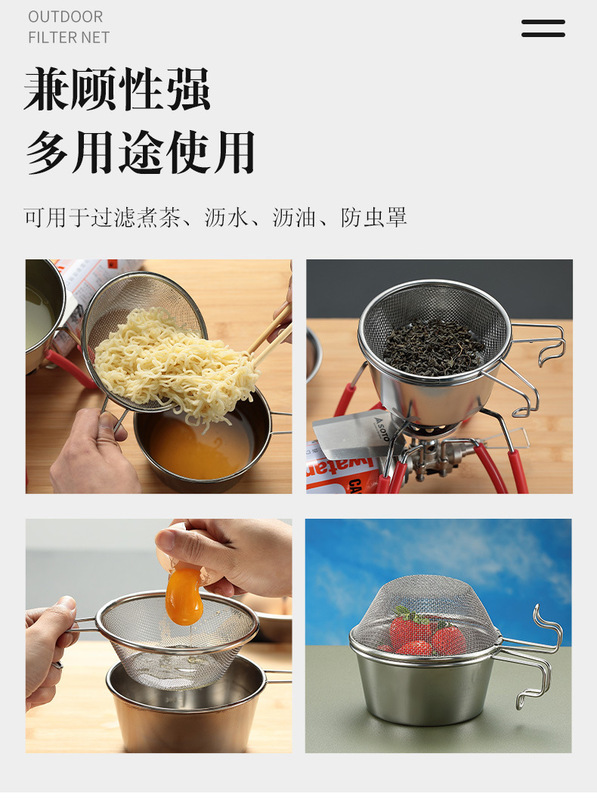 OUTDOOR
FILTER NET

兼顾性强
多用途使用

可用于过滤煮茶、沥水、沥油、防虫罩

SOTO
Iwatani