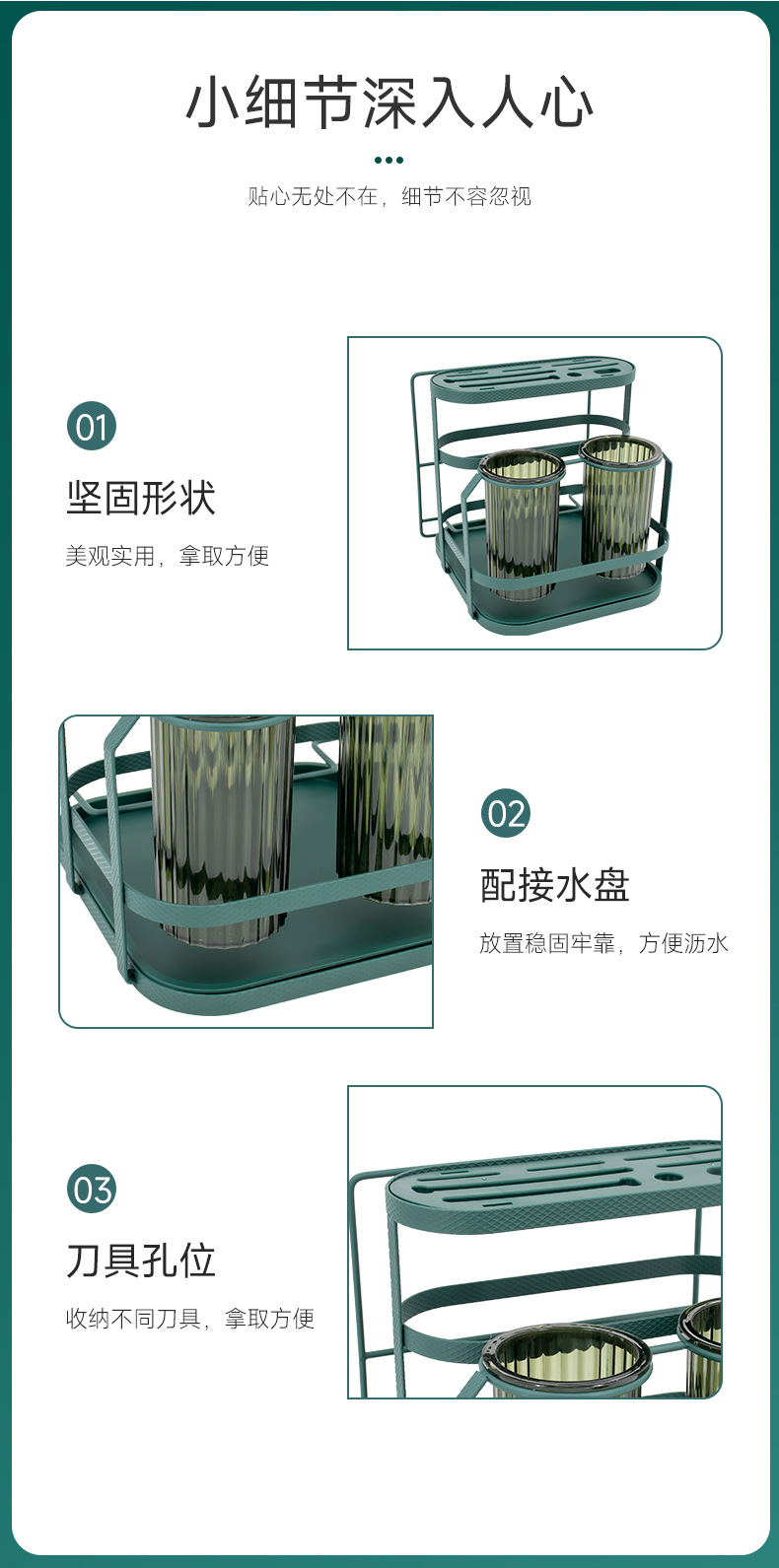 小细节深入人心

贴心无处不在，细节不容忽视

01

坚固形状

美观实用，拿取方便

02

配接水盘

放置稳固牢靠，方便沥水

03

刀具孔位

收纳不同刀具，拿取方便