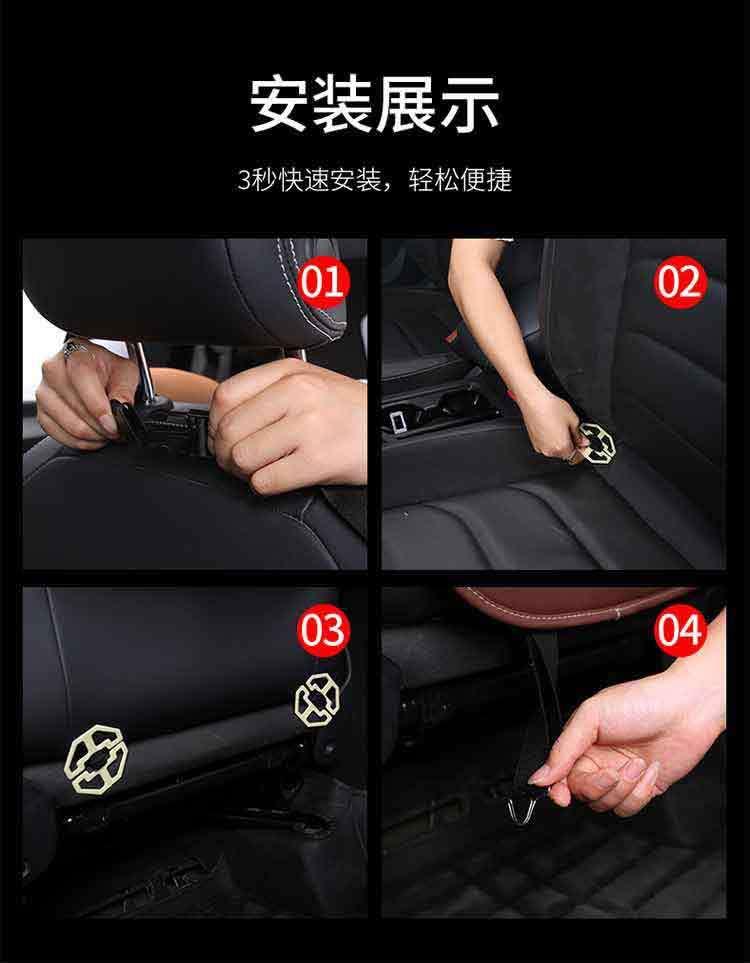 安装展示

3秒快速安装，轻松便捷

01

02

03

04