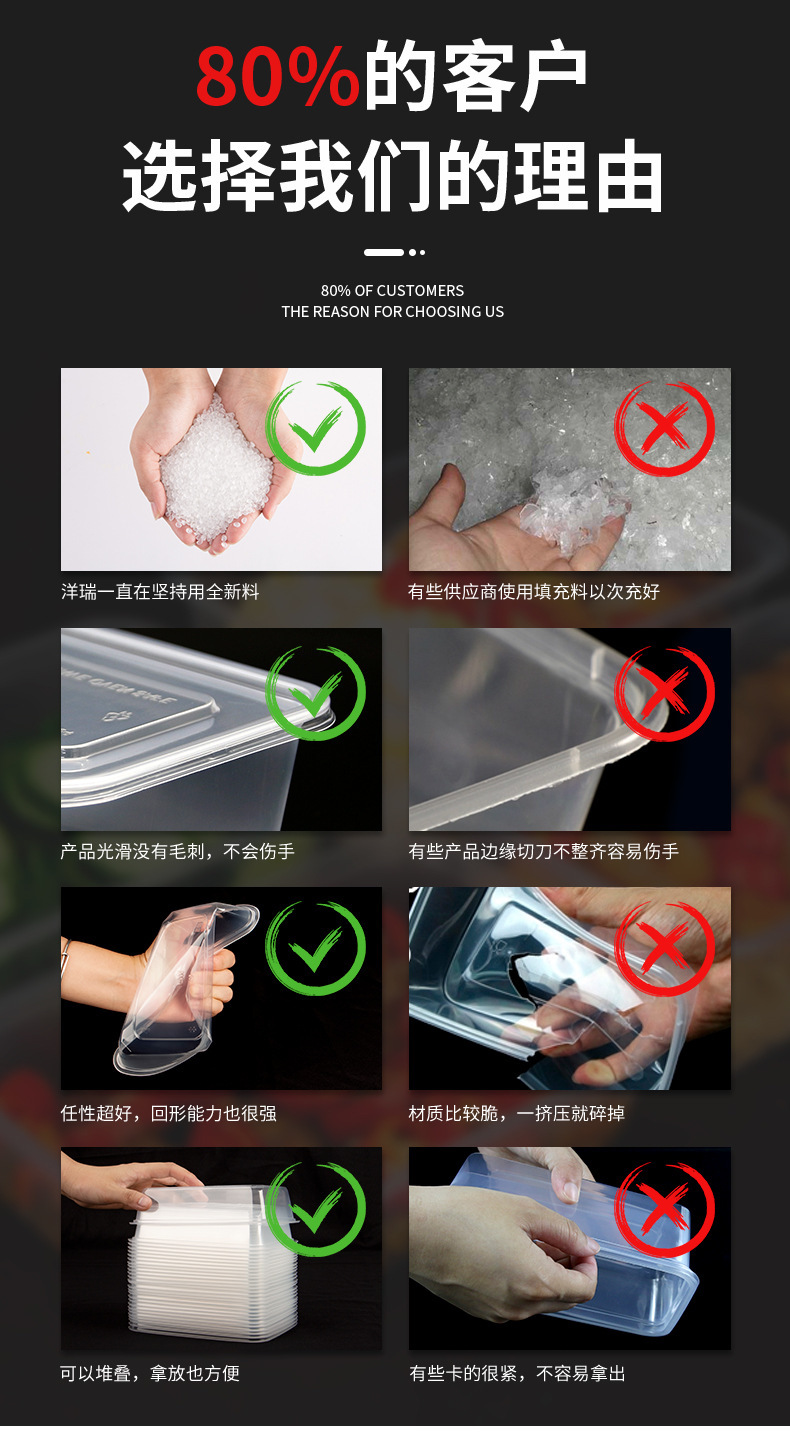 80%的客户
选择我们的理由

80% OF CUSTOMERS
THE REASON FOR CHOOSING US

洋瑞一直在坚持用全新料

有些供应商使用填充料以次充好

产品光滑没有毛刺，不会伤手

有些产品边缘切刀不整齐容易伤手

任性超好，回形能力也很强

材质比较脆，一挤压就碎掉

可以堆叠，拿放也方便

有些卡的很紧，不容易拿出