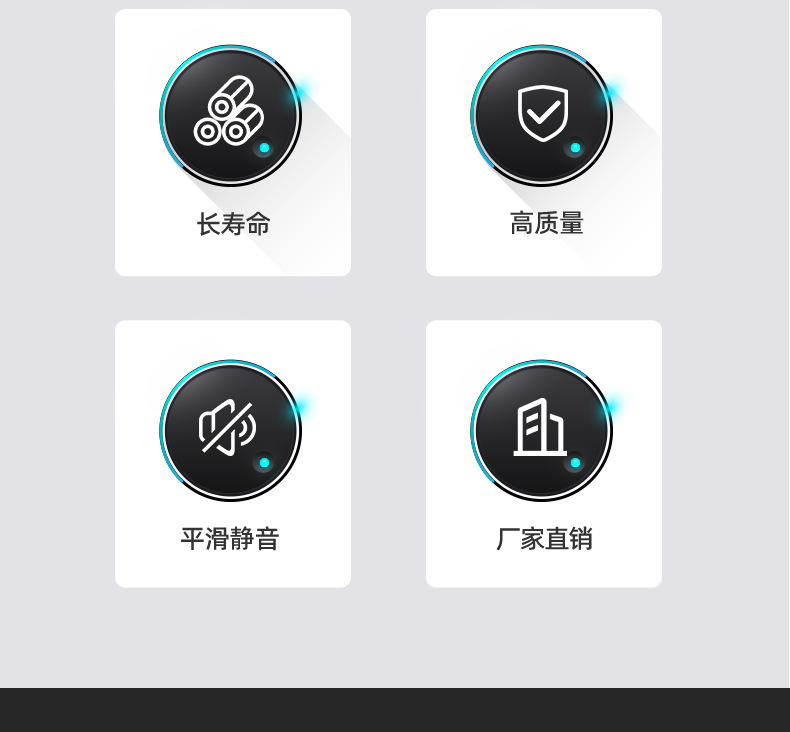 长寿命

高质量

平滑静音

厂家直销