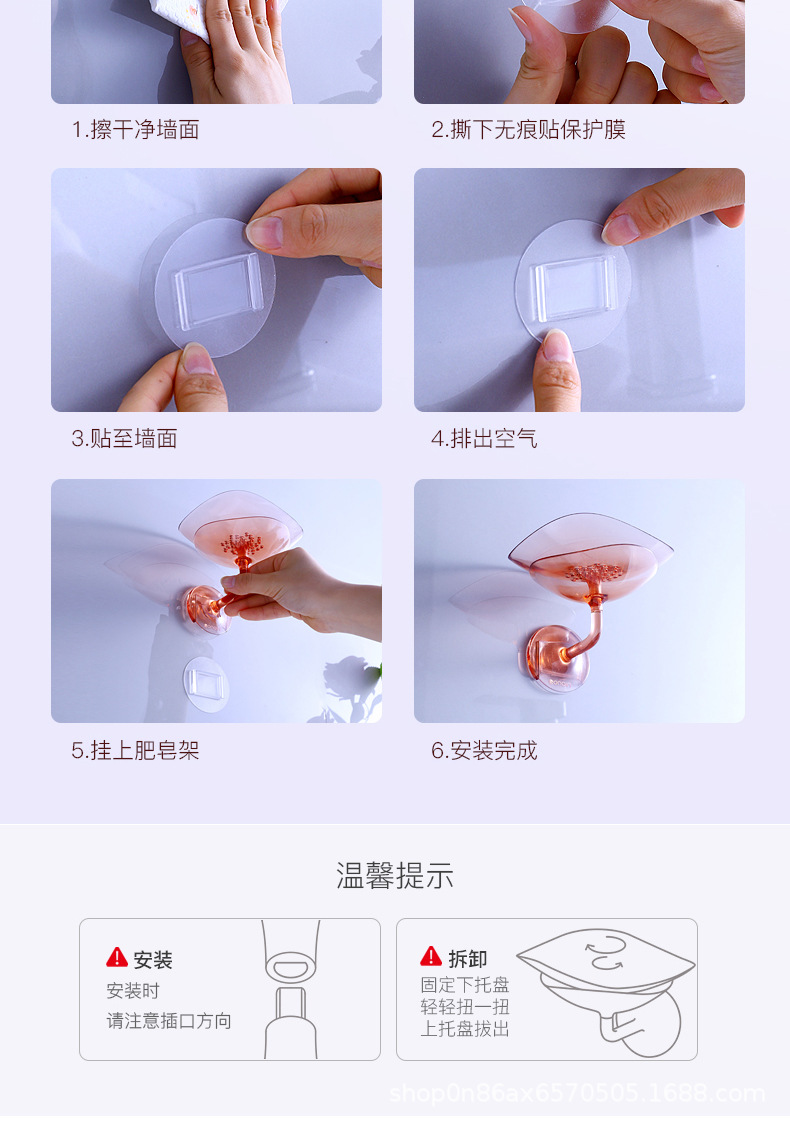 1.擦干净墙面

2.撕下无痕贴保护膜

3.贴至墙面

4.排出空气

5.挂上肥皂架

6.安装完成

温馨提示

安装
安装时
请注意插口方向

拆卸
固定下托盘
轻轻扭一扭
上托盘拔出

shop0n86ax6570505.1688.com