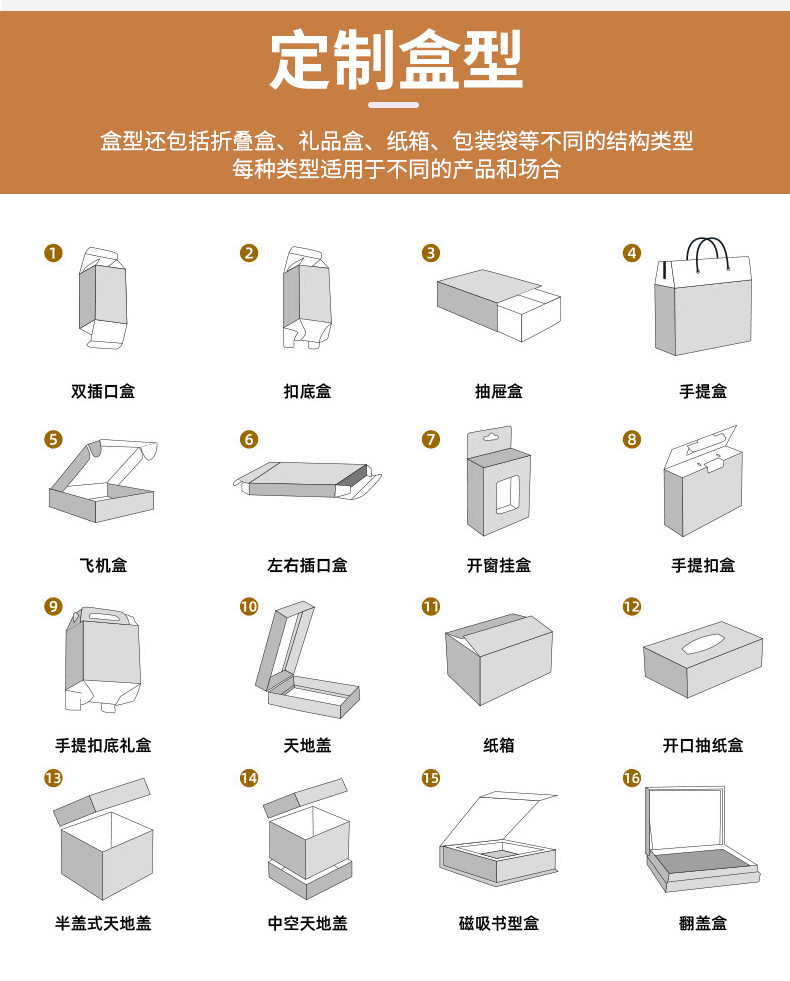 定制盒型

盒型还包括折叠盒、礼品盒、纸箱、包装袋等不同的结构类型
每种类型适用于不同的产品和场合

1
双插口盒

2
扣底盒

3
抽屉盒

4
手提盒

5
飞机盒

6
左右插口盒

7
开窗挂盒

8
手提扣盒

9
手提扣底礼盒

10
天地盖

11
纸箱

12
开口抽纸盒

13
半盖式天地盖

14
中空天地盖

15
磁吸书型盒

16
翻盖盒