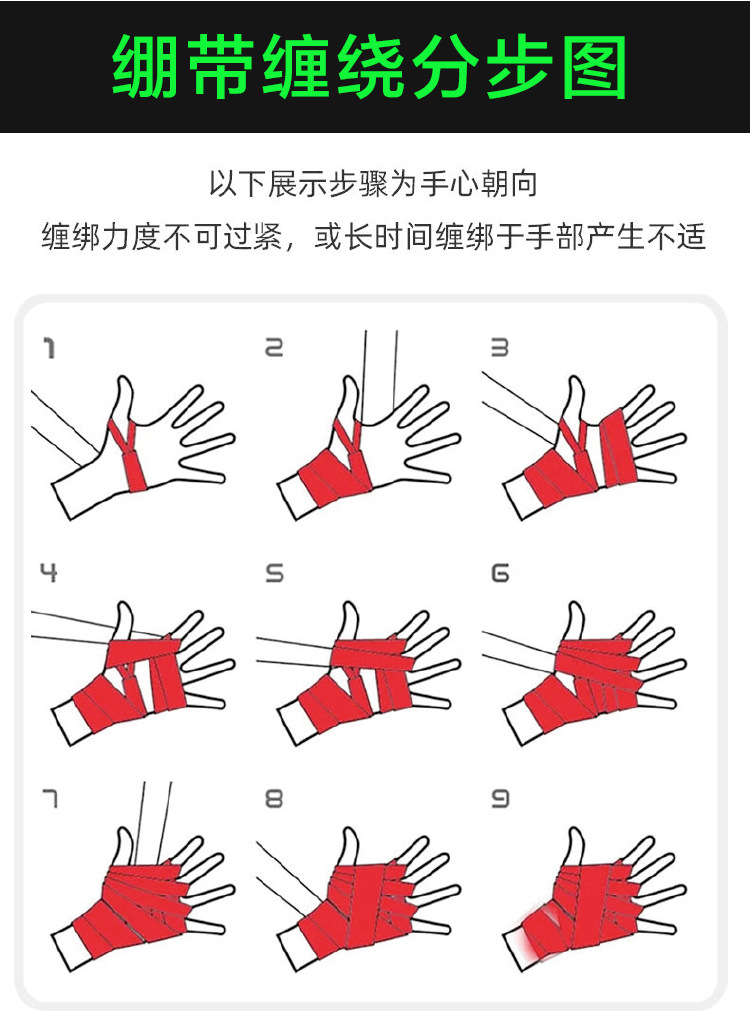 绷带缠绕分步图

以下展示步骤为手心朝向

缠绑力度不可过紧，或长时间缠绑于手部产生不适

1

2

3

4

5

6

7

8

9