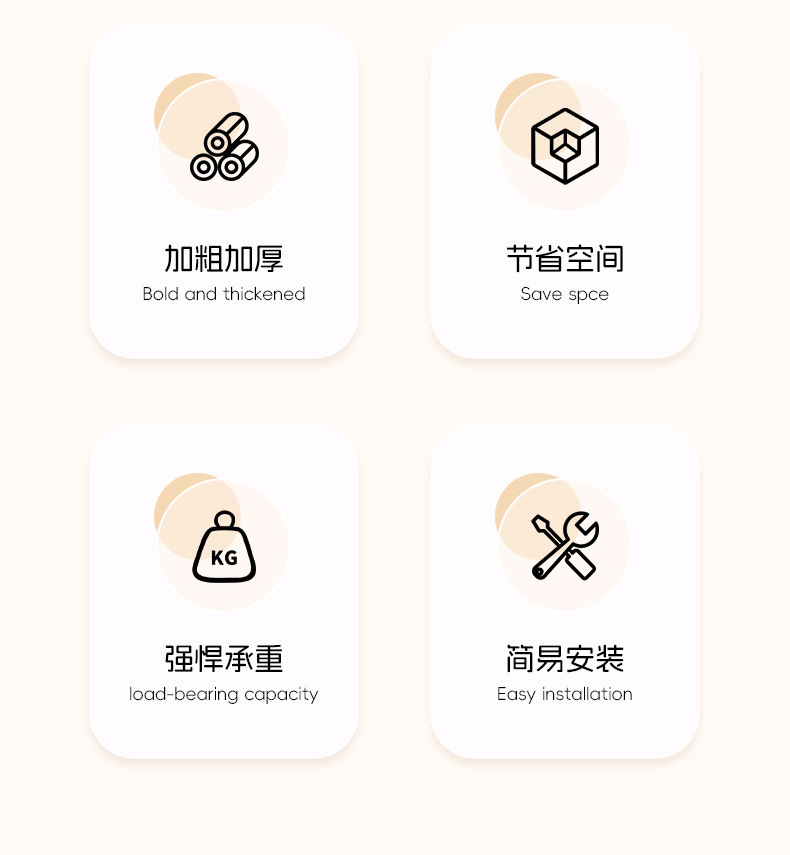 加粗加厚
Bold and thickened

节省空间
Save spce

KG

强悍承重
load-bearing capacity

简易安装
Easy installation