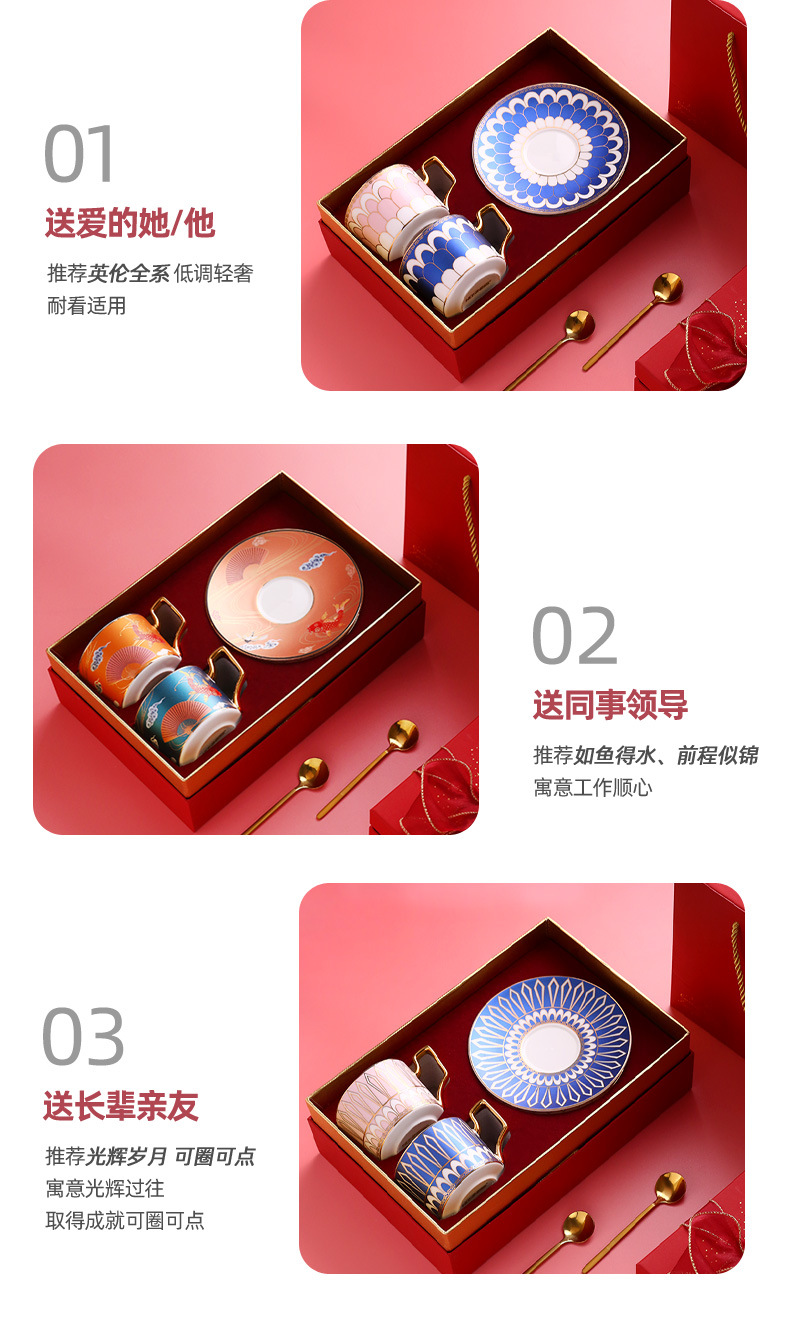 01
送爱的她/他
推荐英伦全系 低调轻奢
耐看适用

02
送同事领导
推荐如鱼得水、前程似锦
寓意工作顺心

03
送长辈亲友
推荐光辉岁月 可圈可点
寓意光辉过往
取得成就可圈可点