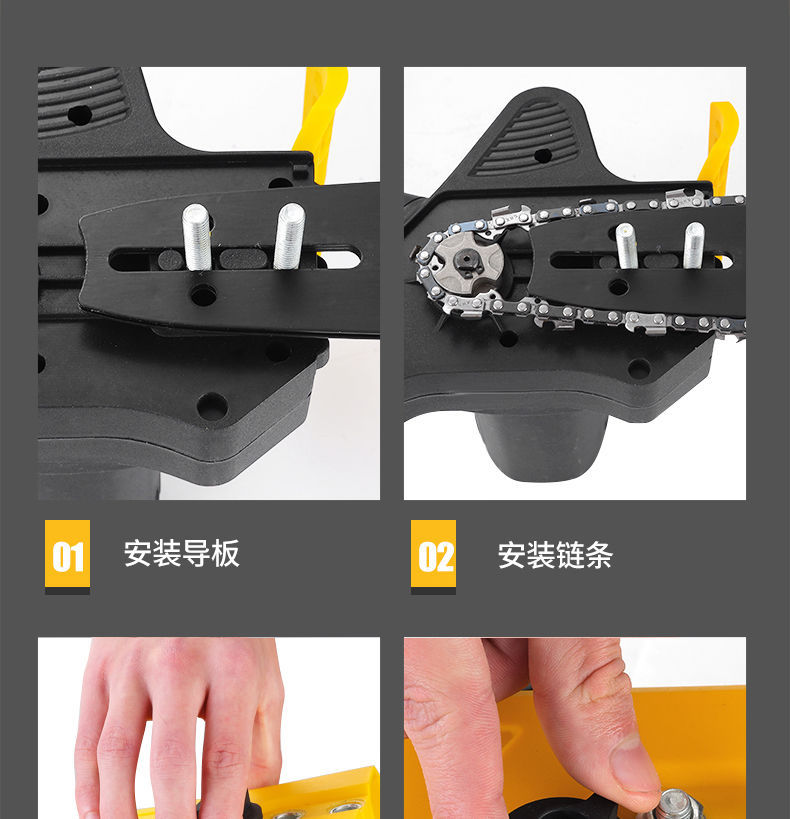 01 安装导板

02 安装链条