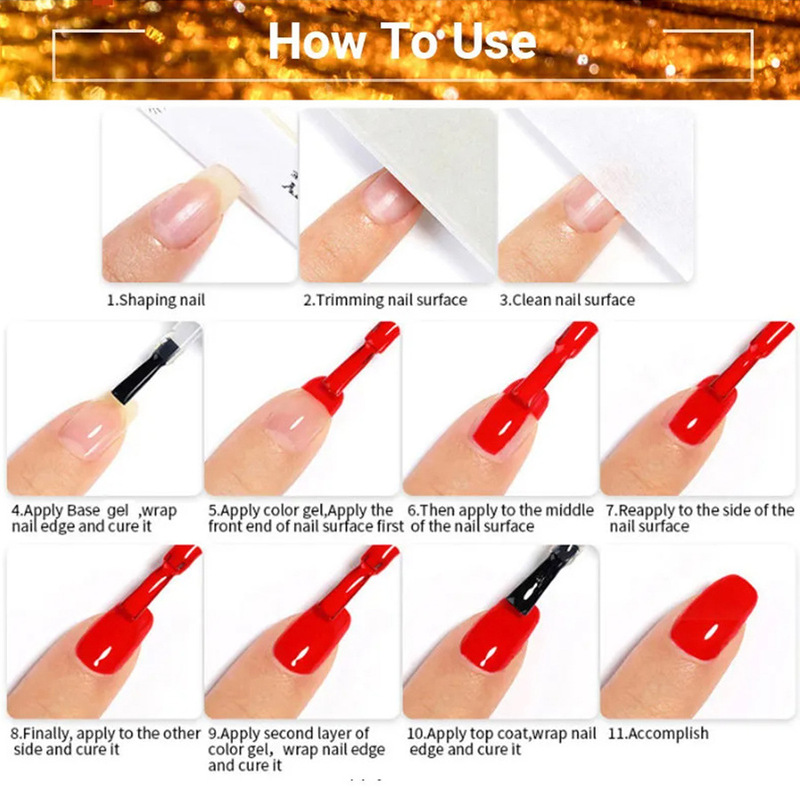 How To Use

1.Shaping nail

2.Trimming nail surface

3.Clean nail surface

4.Apply Base gel ,wrap nail edge and cure it

5.Apply color gel,Apply the front end of nail surface first

6.Then apply to the middle of the nail surface

7.Reapply to the side of the nail surface

8.Finally, apply to the other side and cure it

9.Apply second layer of color gel, wrap nail edge and cure it

10.Apply top coat,wrap nail edge and cure it

11.Accomplish