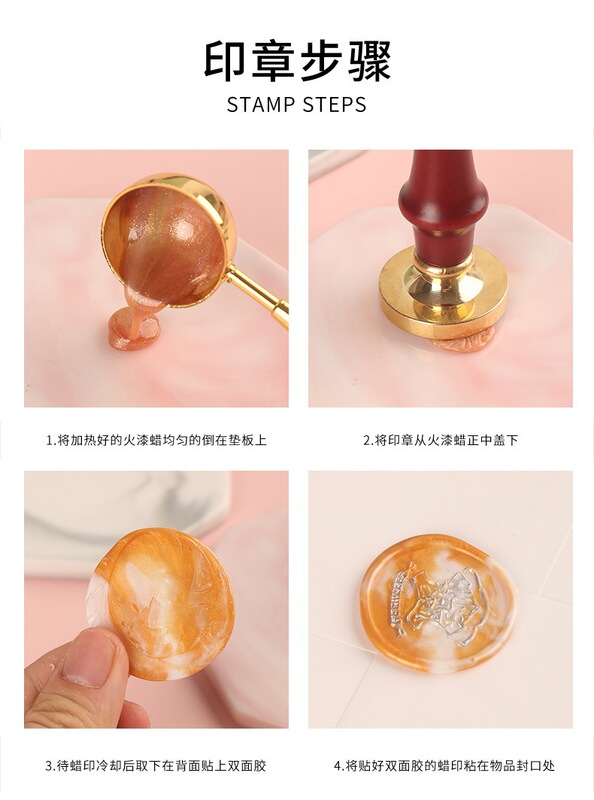 印章步骤
STAMP STEPS

1.将加热好的火漆蜡均匀的倒在垫板上

2.将印章从火漆蜡正中盖下

3.待蜡印冷却后取下在背面贴上双面胶

4.将贴好双面胶的蜡印粘在物品封口处