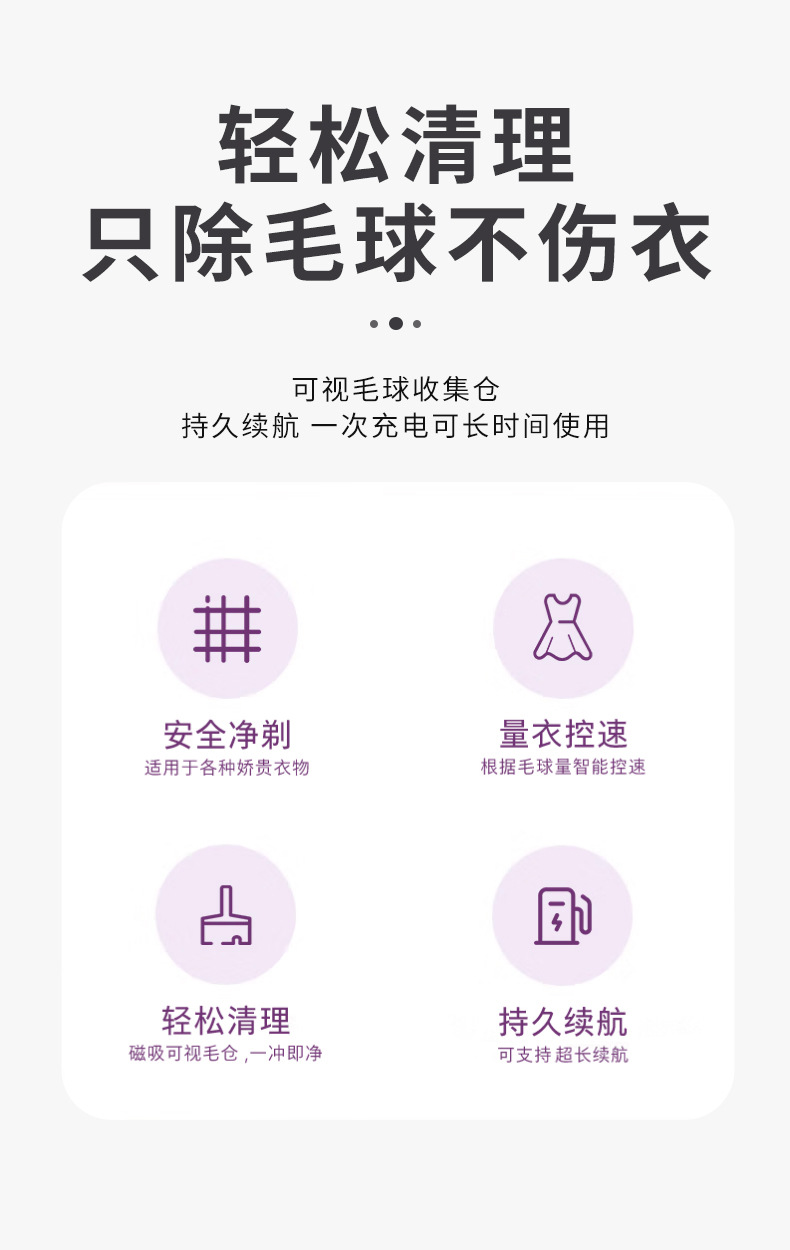 轻松清理
只除毛球不伤衣

可视毛球收集仓
持久续航 一次充电可长时间使用

安全净剃
适用于各种娇贵衣物

量衣控速
根据毛球量智能控速

轻松清理
磁吸可视毛仓，一冲即净

持久续航
可支持超长续航