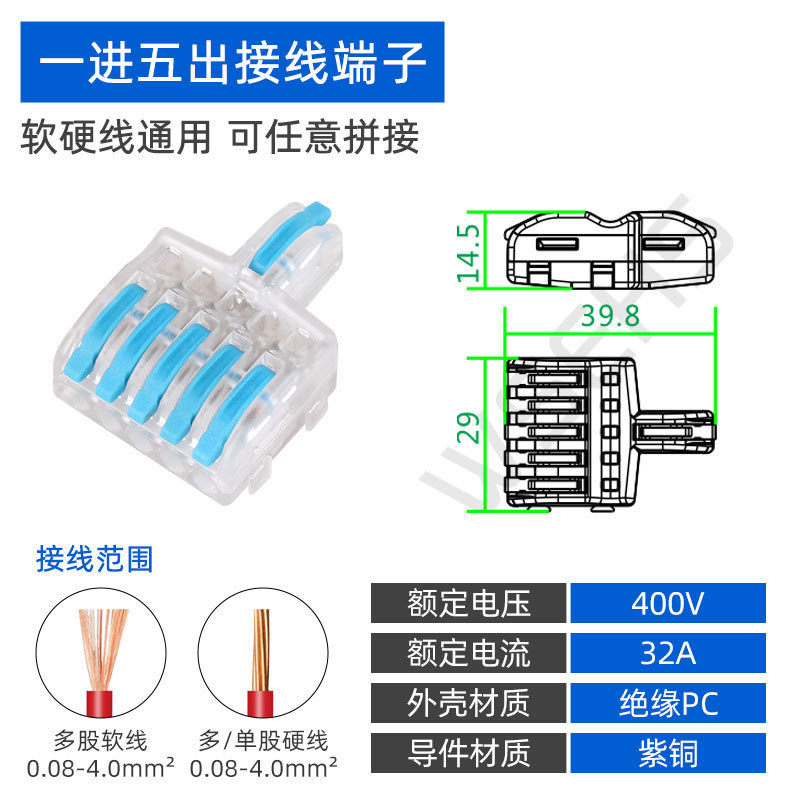 一进五出接线端子

软硬线通用 可任意拼接

14.5

39.8

29

接线范围

多股软线
0.08-4.0mm²

多/单股硬线
0.08-4.0mm²

| 额定电压 | 400V |
|---|---|
| 额定电流 | 32A |
| 外壳材质 | 绝缘PC |
| 导件材质 | 紫铜 |