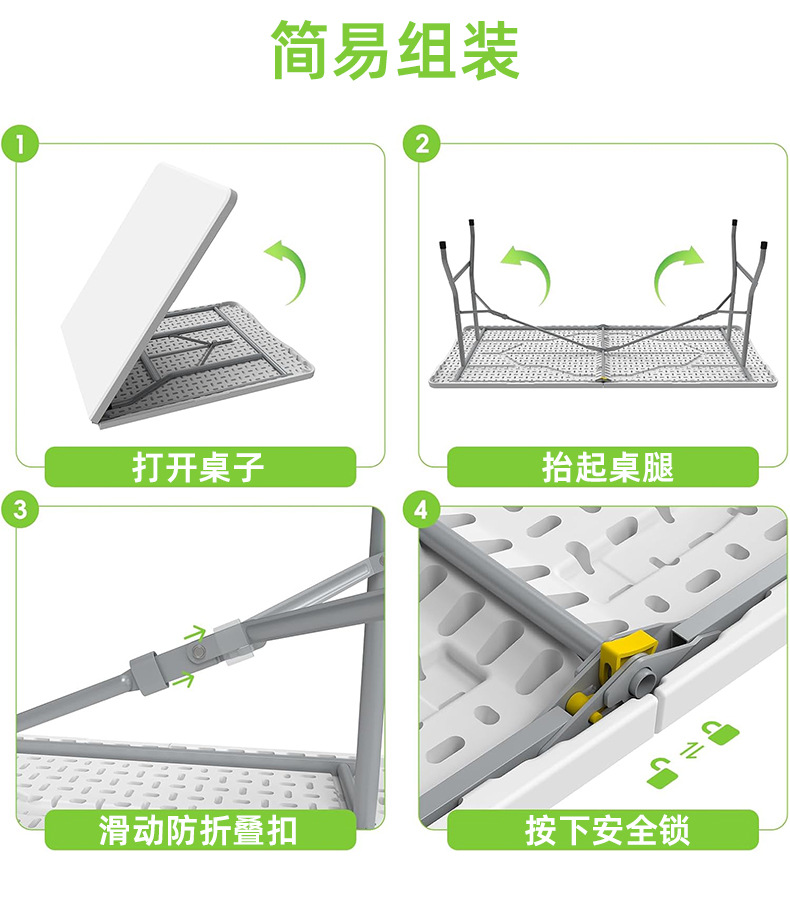 简易组装

1
打开桌子

2
抬起桌腿

3
滑动防折叠扣

4
按下安全锁