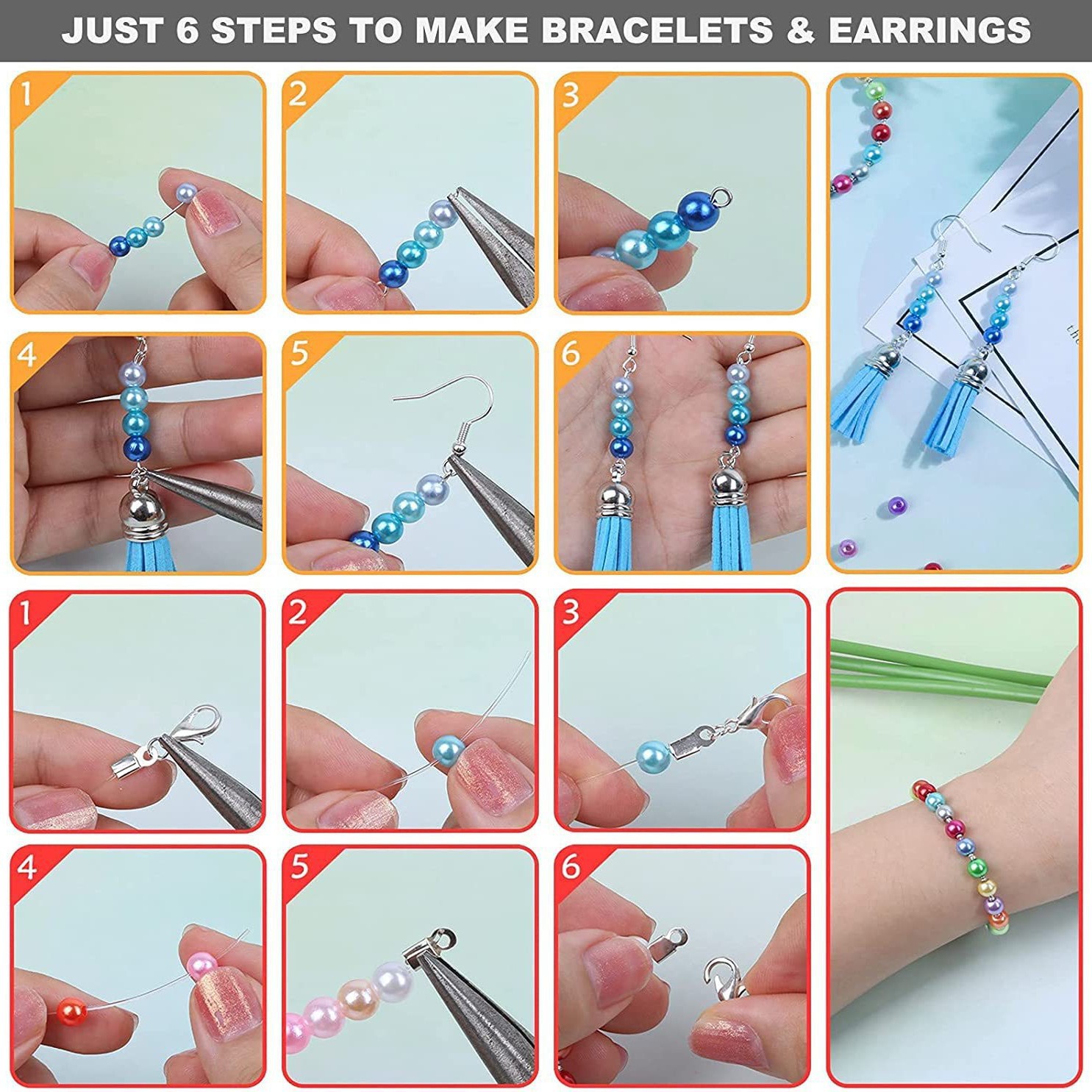 JUST 6 STEPS TO MAKE BRACELETS & EARRINGS

1

2

3

4

5

6

1

2

3

4

5

6