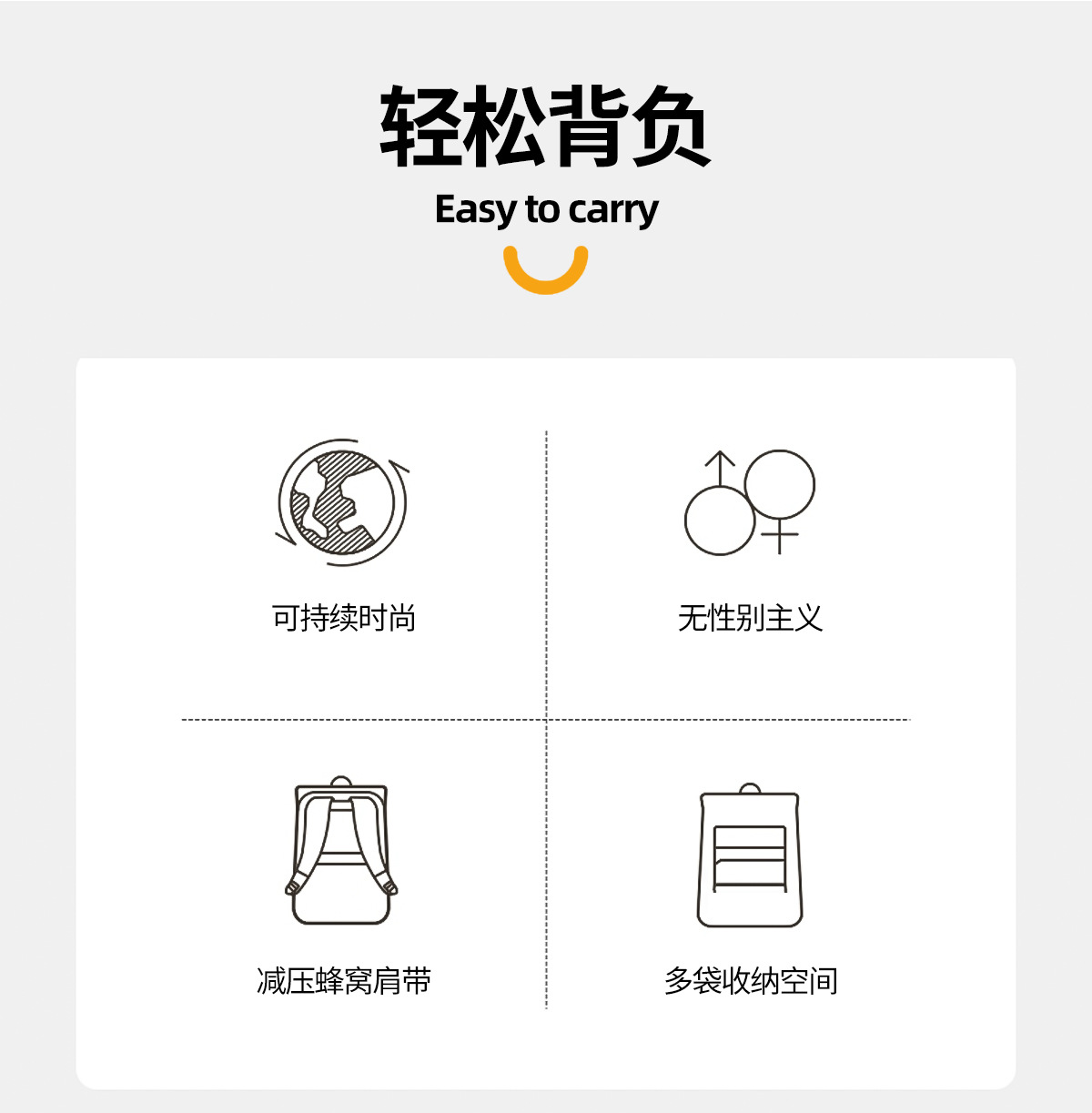 轻松背负

Easy to carry

可持续时尚

无性别主义

减压蜂窝肩带

多袋收纳空间