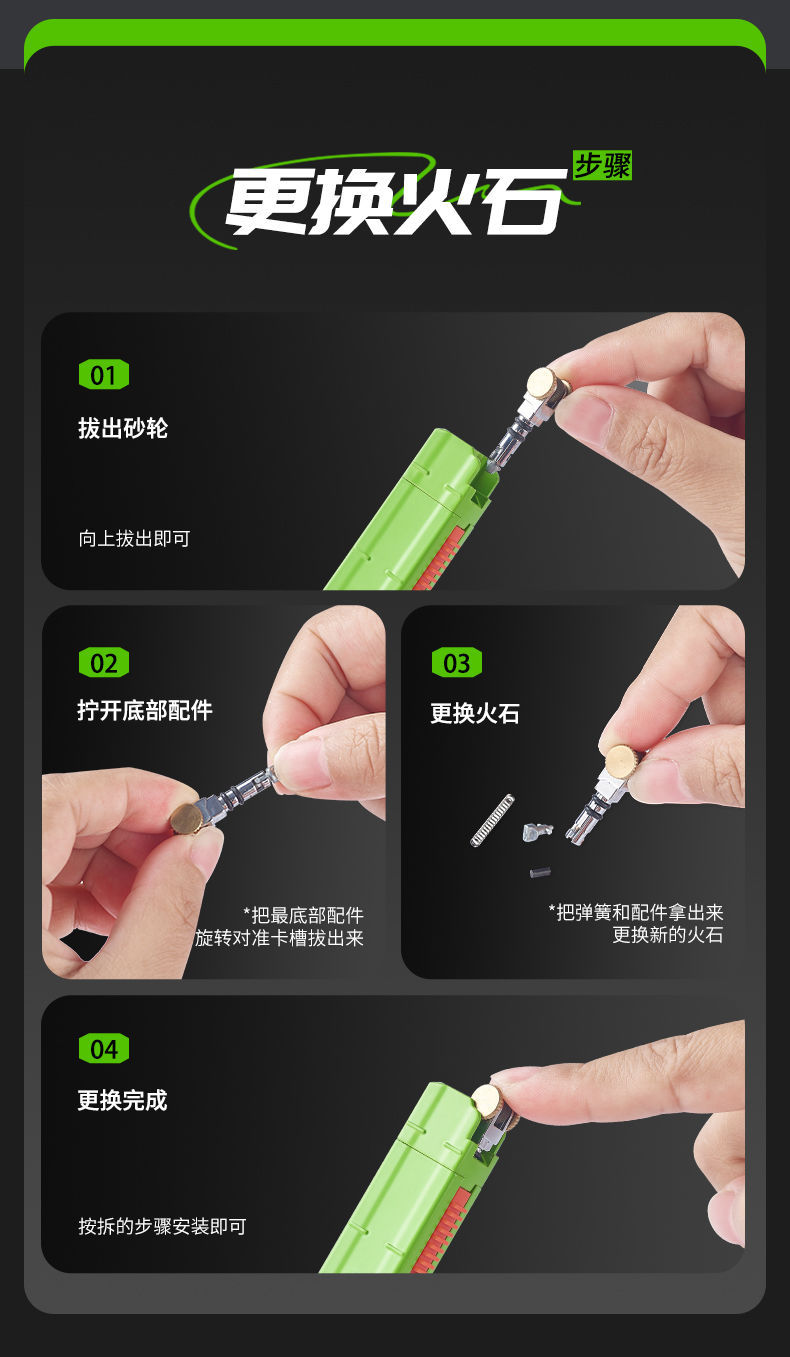 更换火石 步骤

01
拔出砂轮

向上拔出即可

02
拧开底部配件

*把最底部配件
旋转对准卡槽拔出来

03
更换火石

*把弹簧和配件拿出来
更换新的火石

04
更换完成

按拆的步骤安装即可